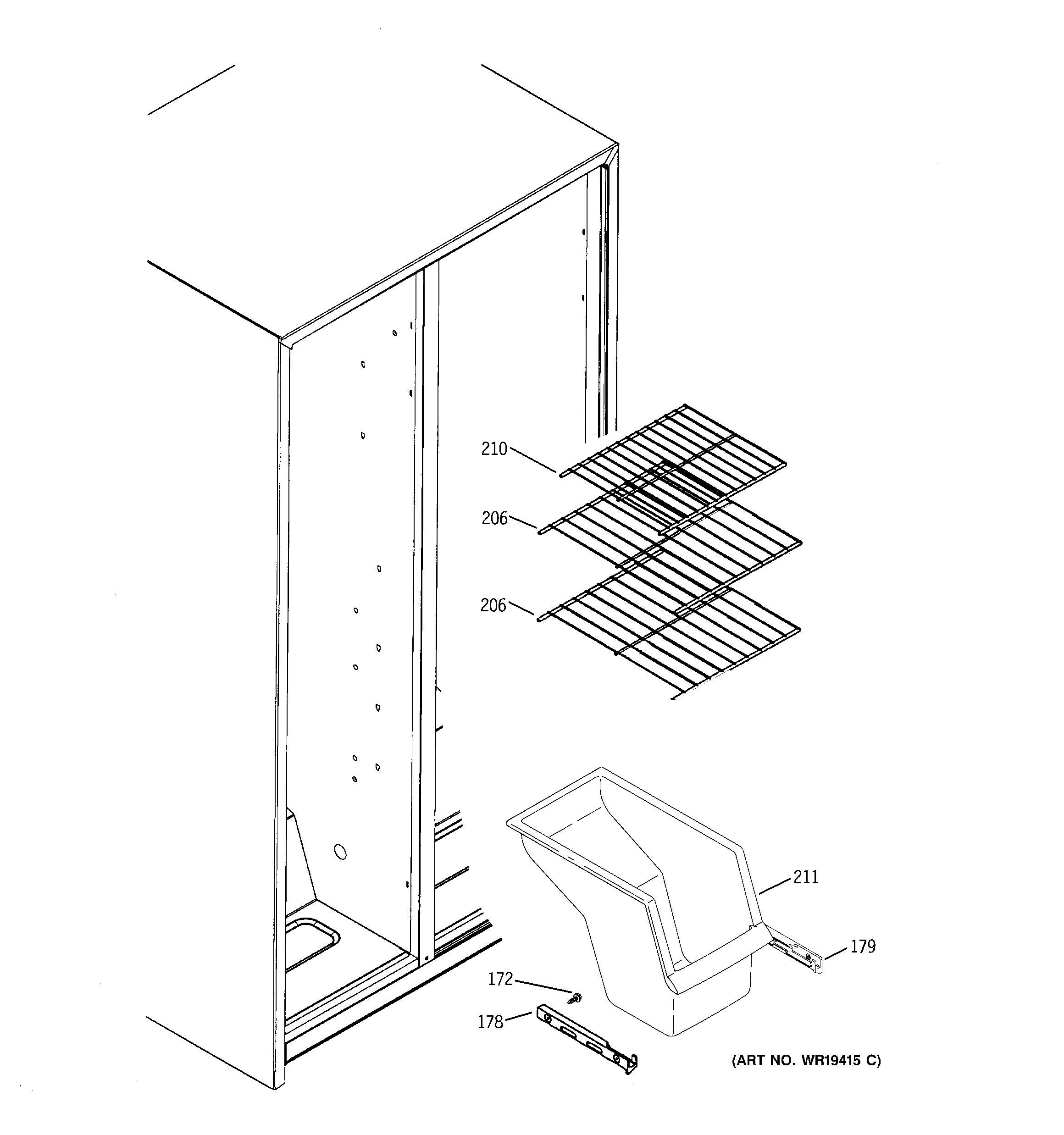 210
206
206
211
179
172
178
(ART NO. WR19415 C)