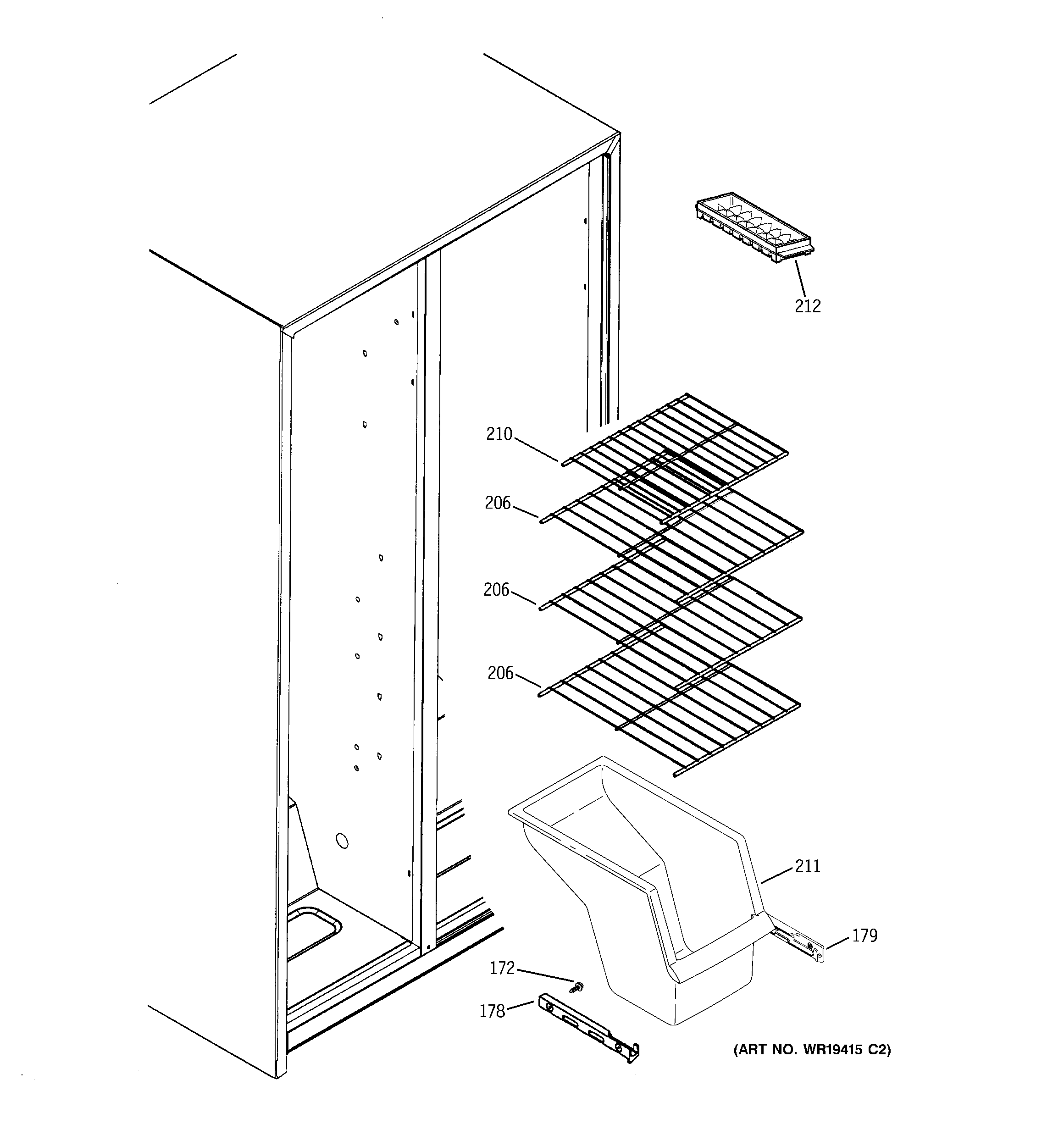 212

210

206

206

206

211

179

172

178

(ART NO. WR19415 C2)