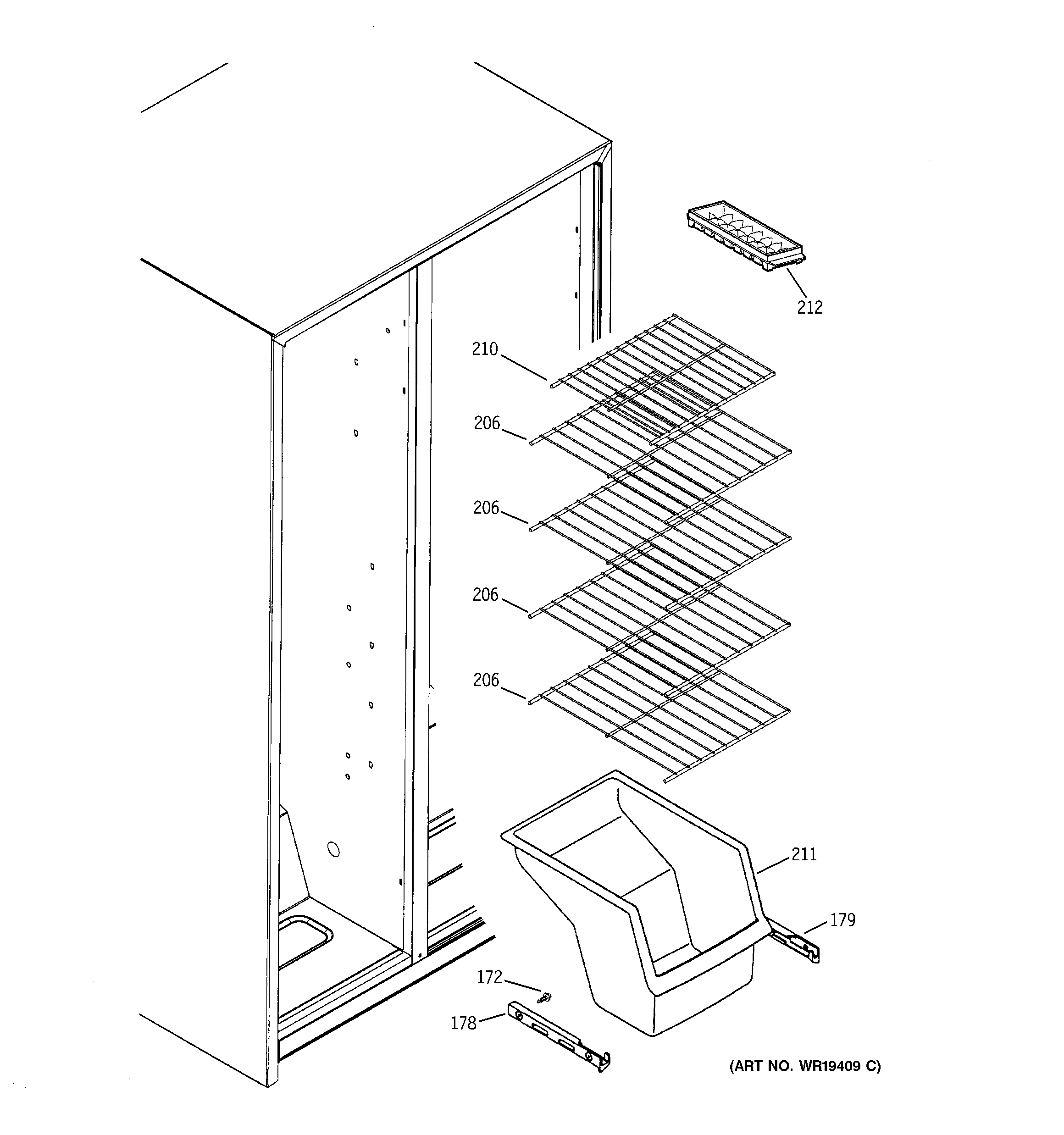 212

210

206

206

206

206

211

179

172

178

(ART NO. WR19409 C)