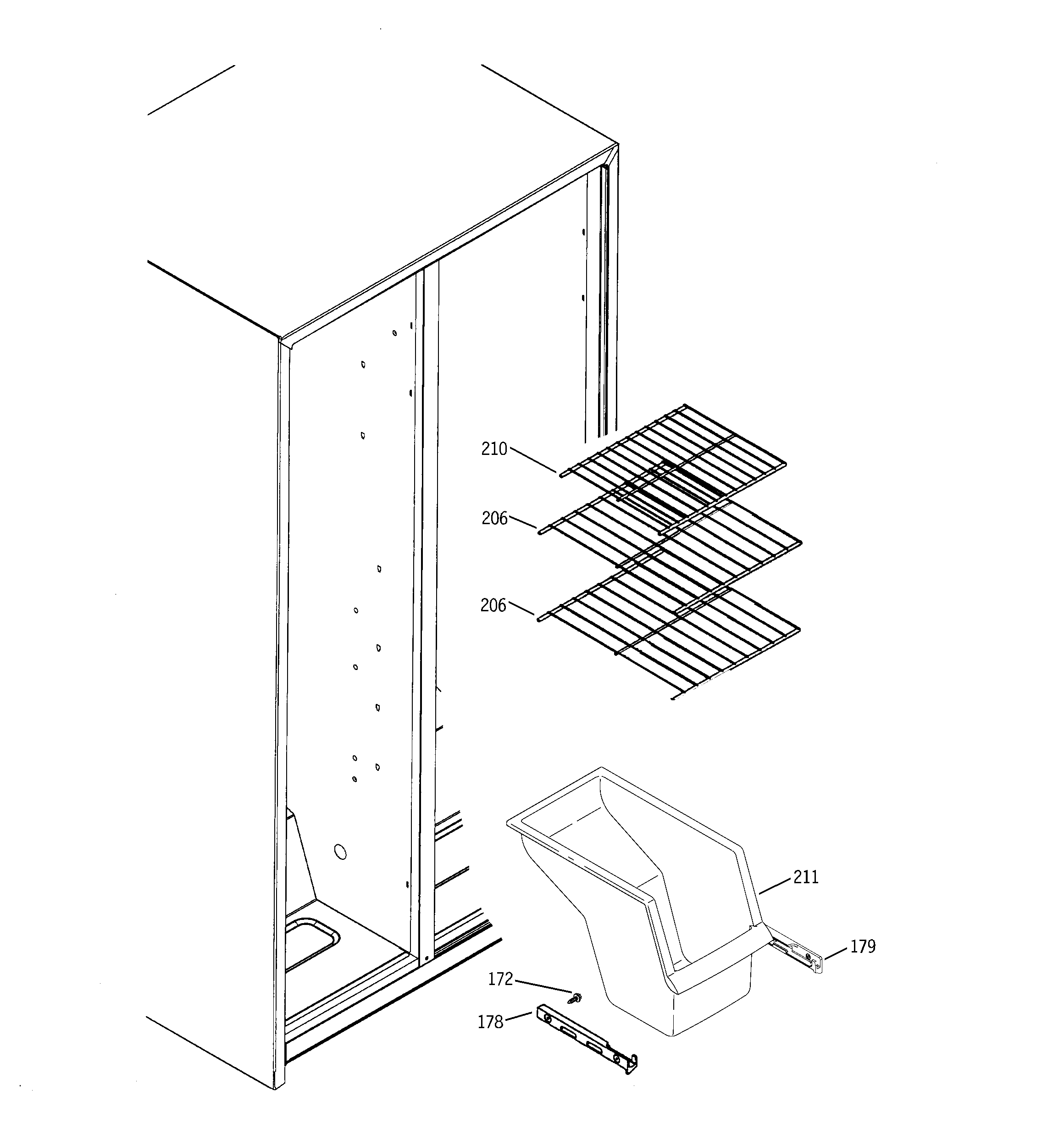 210
206
206
211
179
172
178