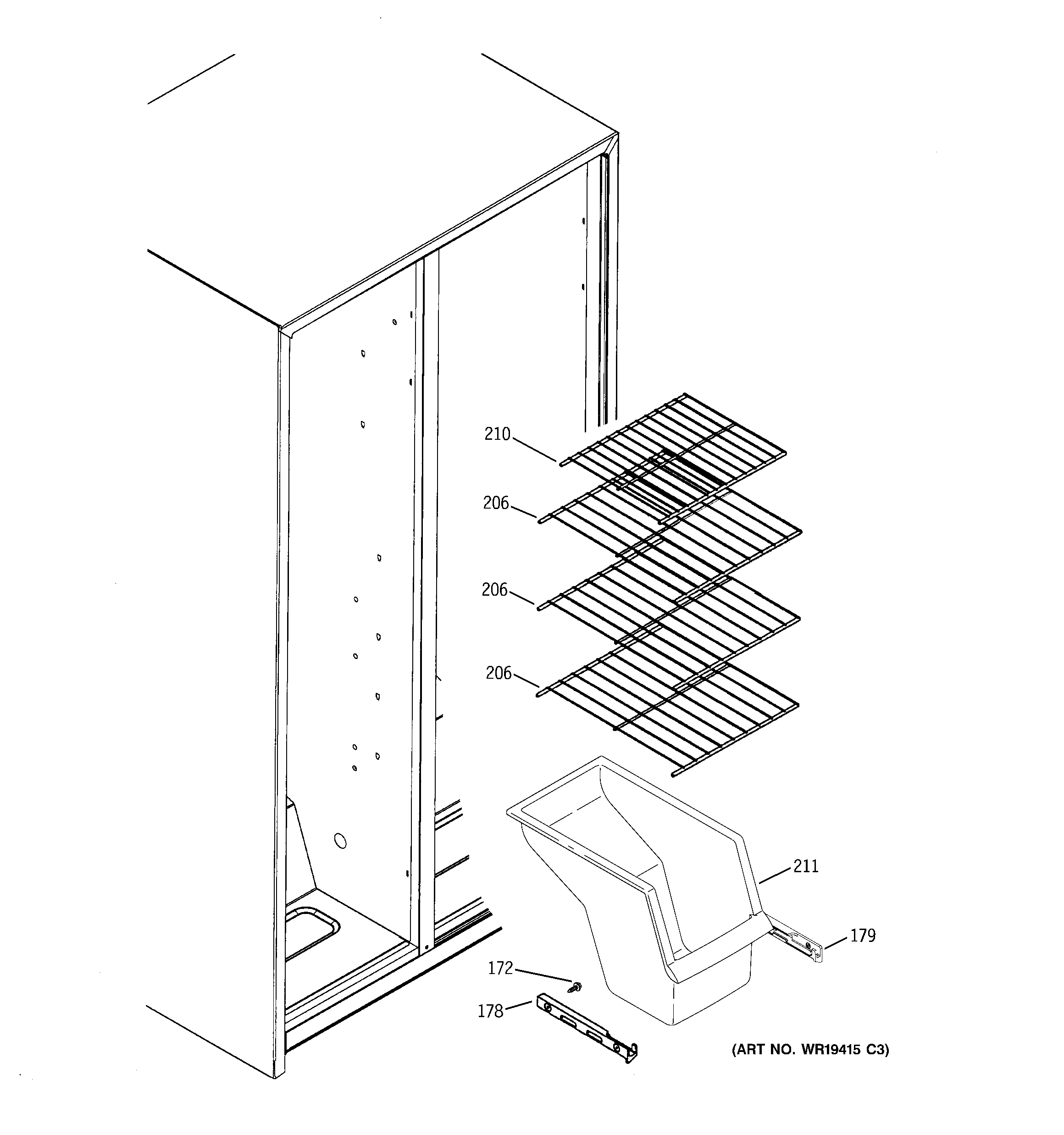 210
206
206
206
211
179
172
178
(ART NO. WR19415 C3)