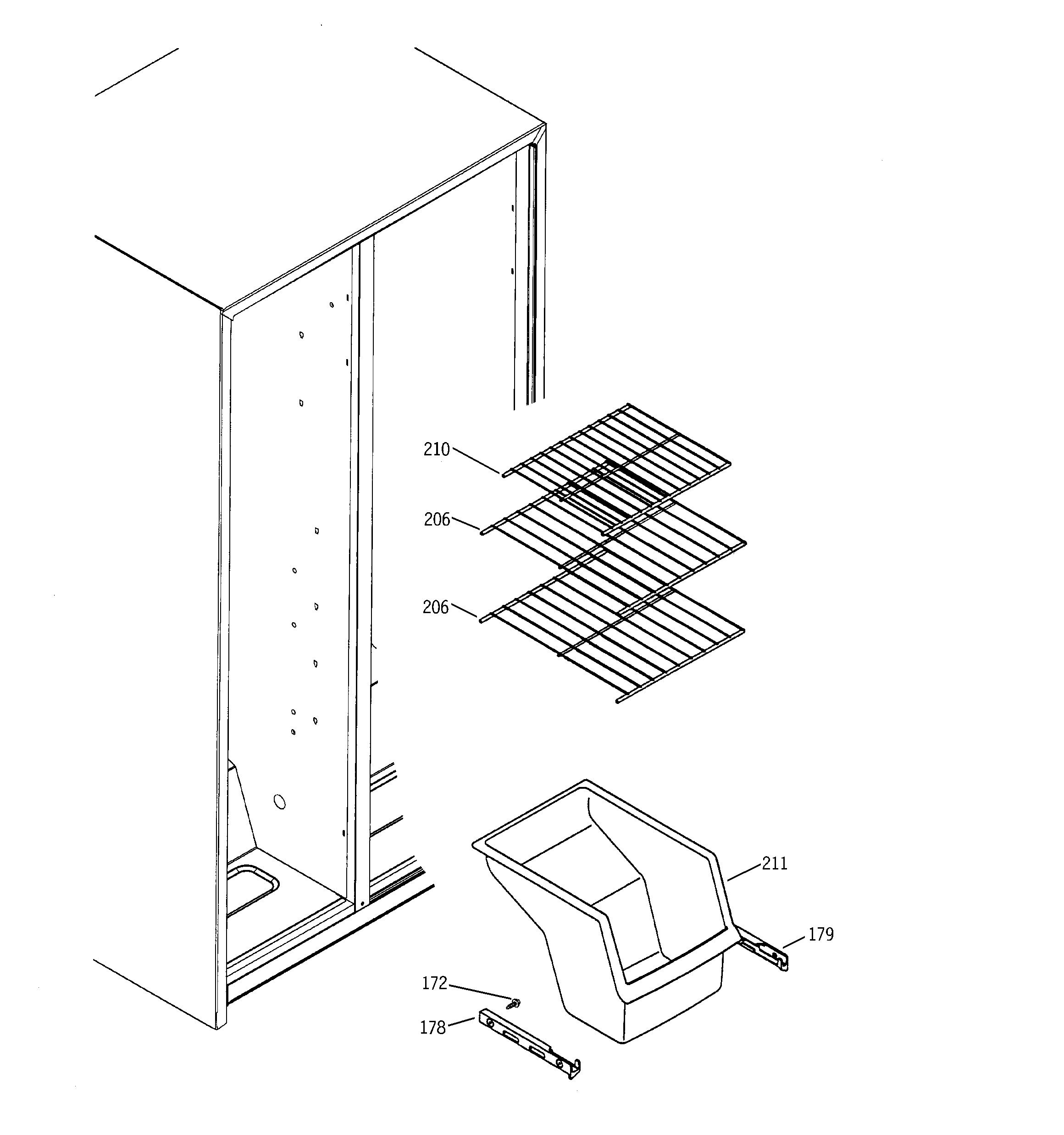 210
206
206
211
179
172
178