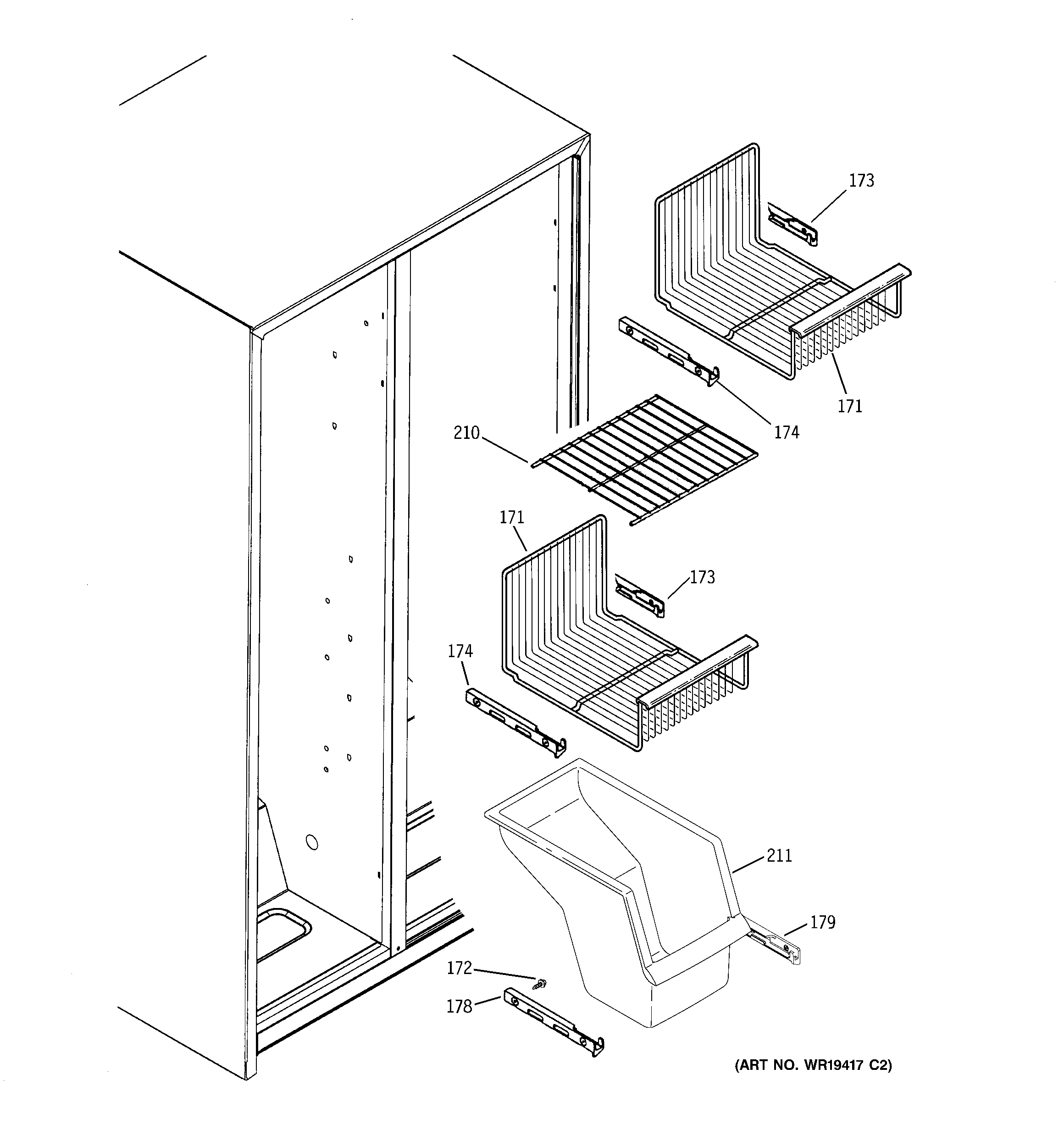 173

171

174

210

171

173

174

211

179

172

178

(ART NO. WR19417 C2)