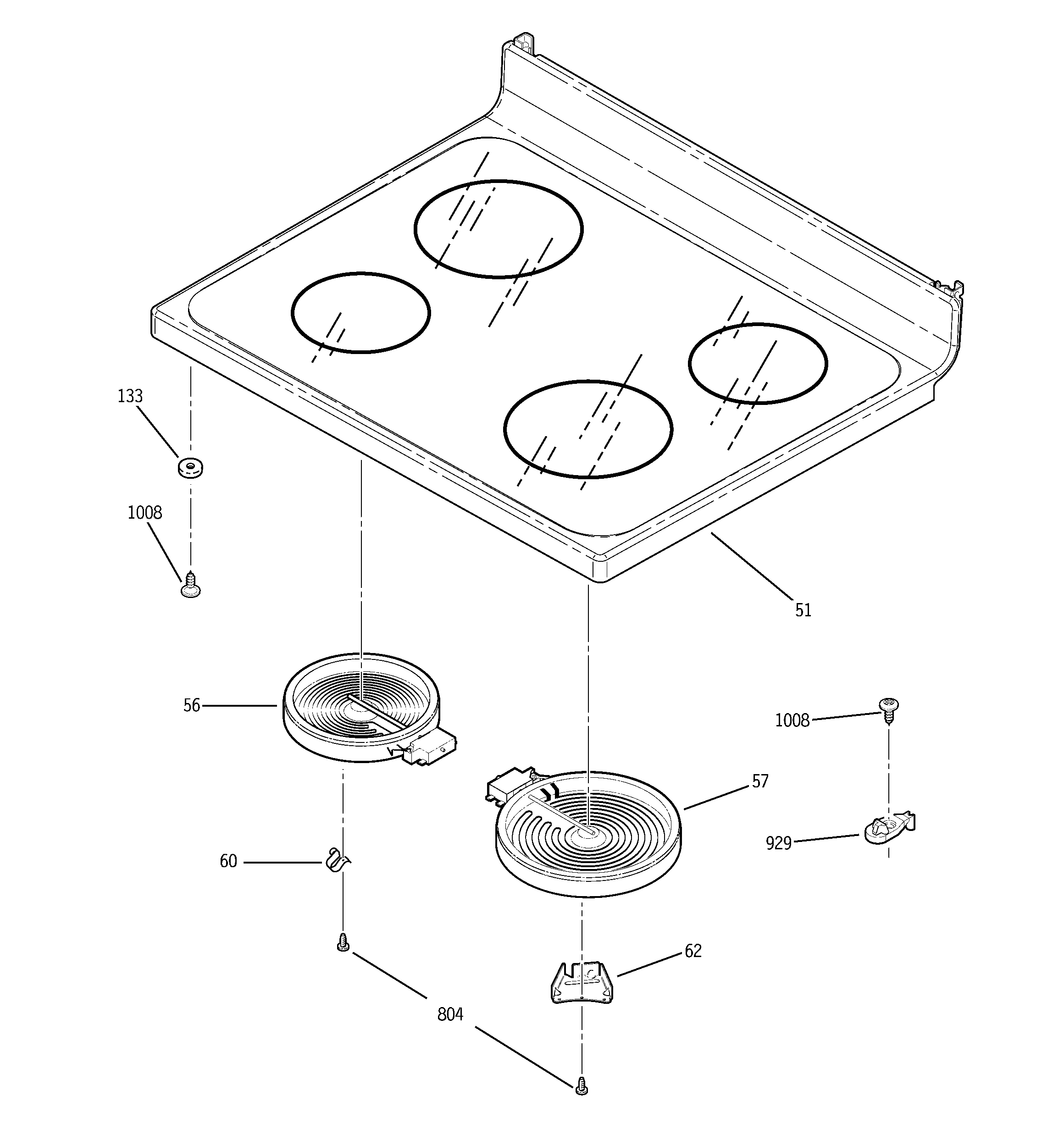 133
1008
51
56
1008
57
929
60
62
804