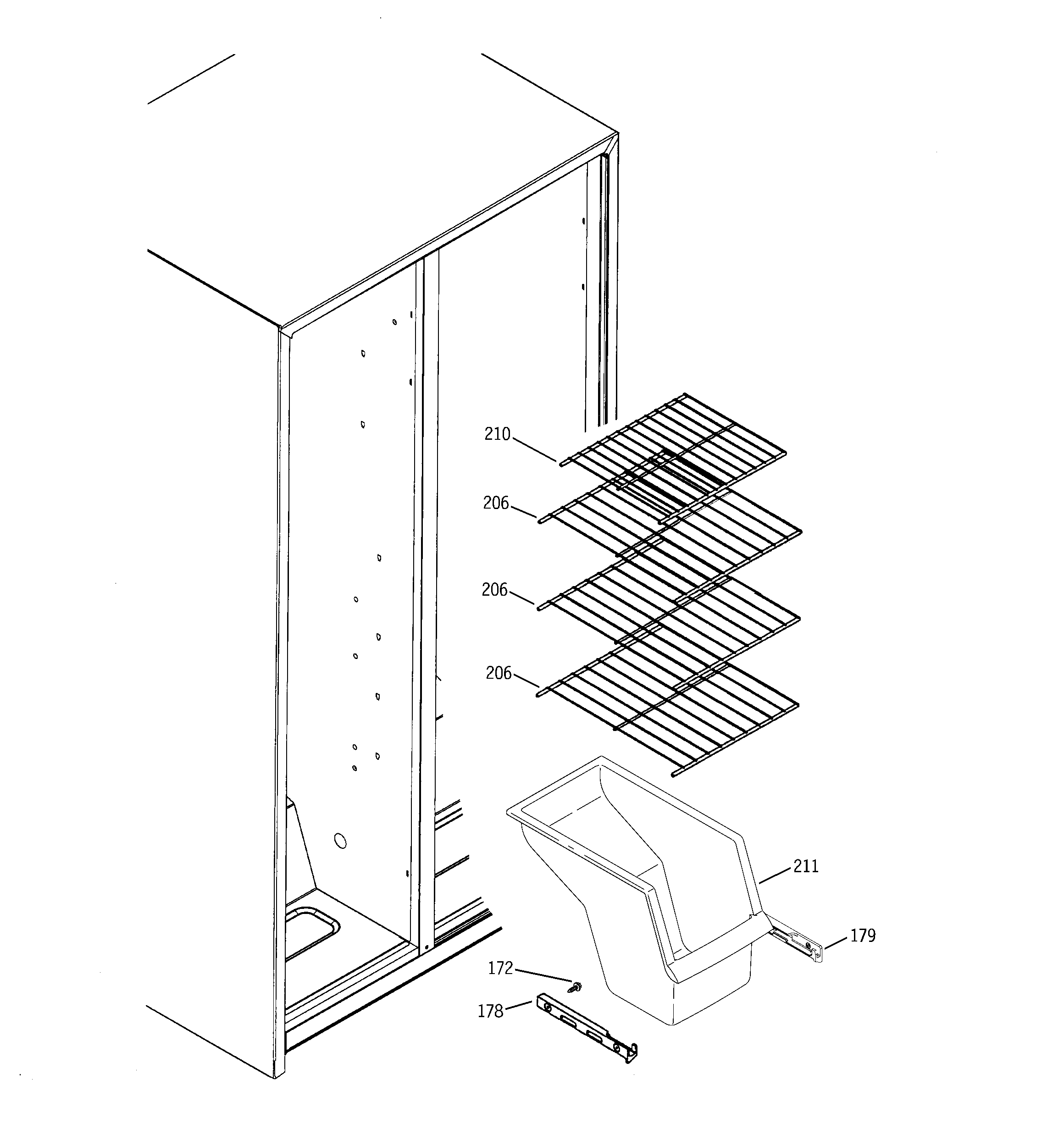 210
206
206
206
211
179
172
178