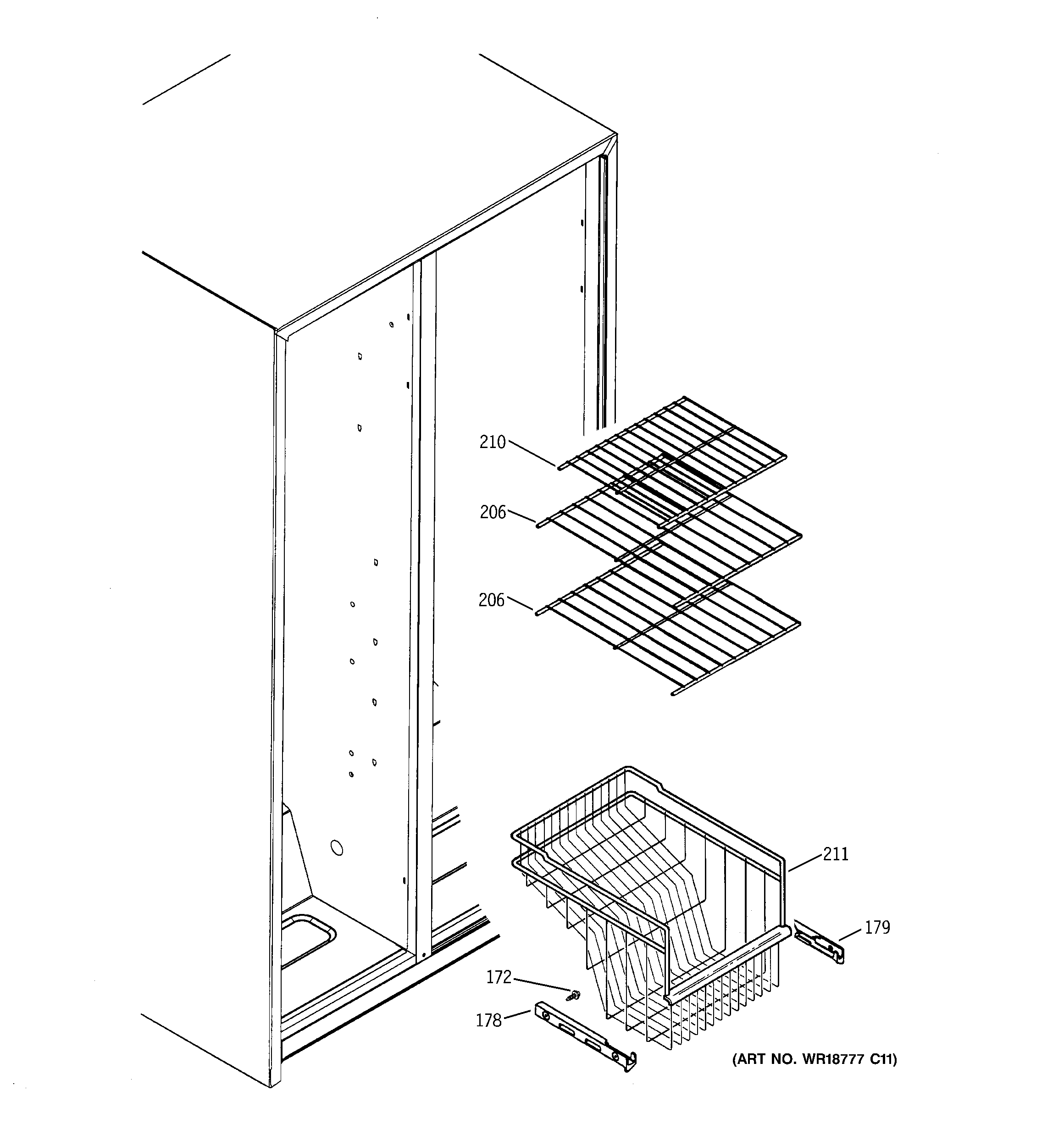 210

206

206

211

179

172

178

(ART NO. WR18777 C11)