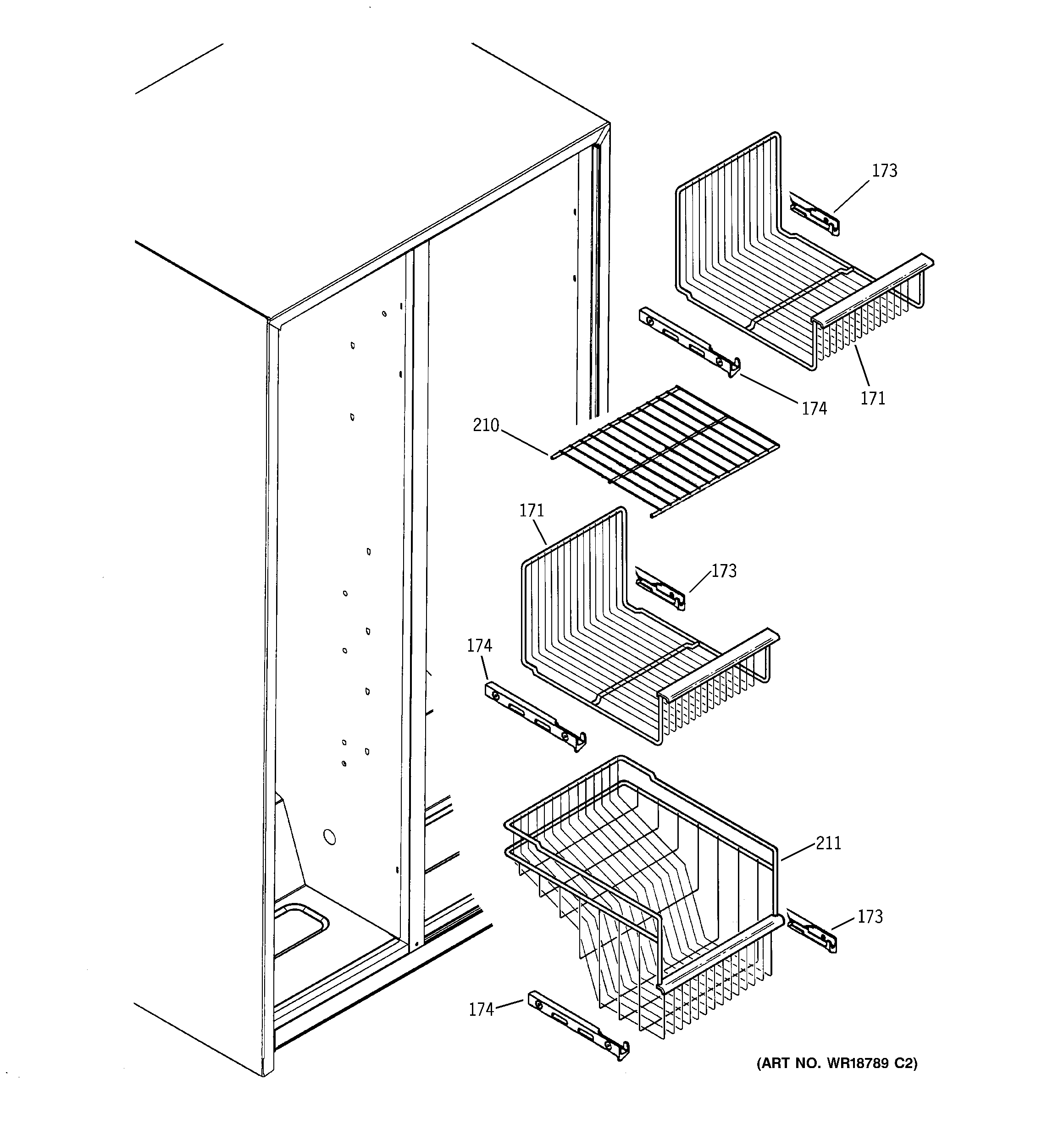 173

174

171

210

171

173

174

211

173

174

(ART NO. WR18789 C2)