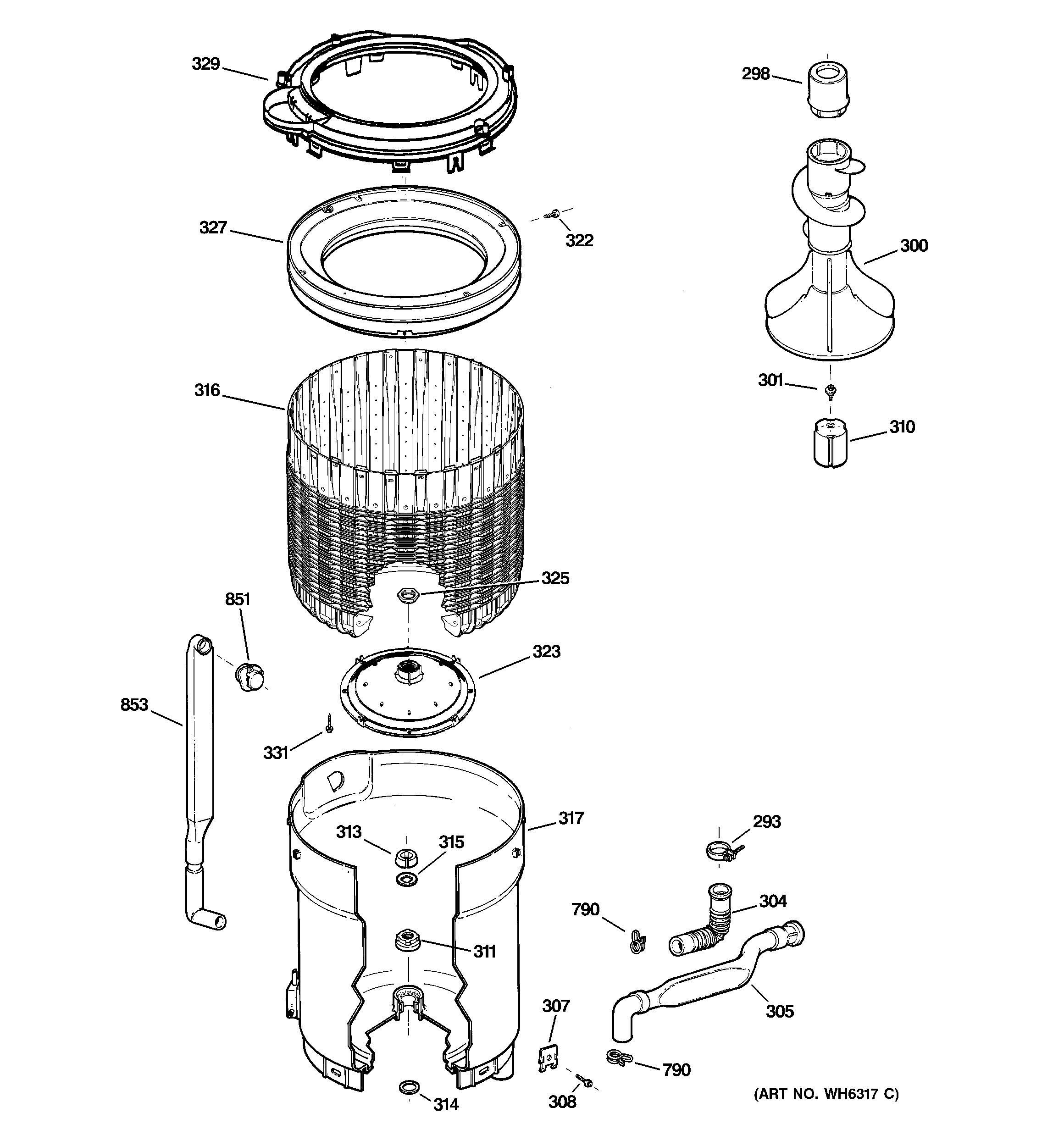 329
298
327
322
300
316
301
310
325
851
323
853
331
317
313
315
293
790
304
311
305
307
790
308
314
(ART NO. WH6317 C)