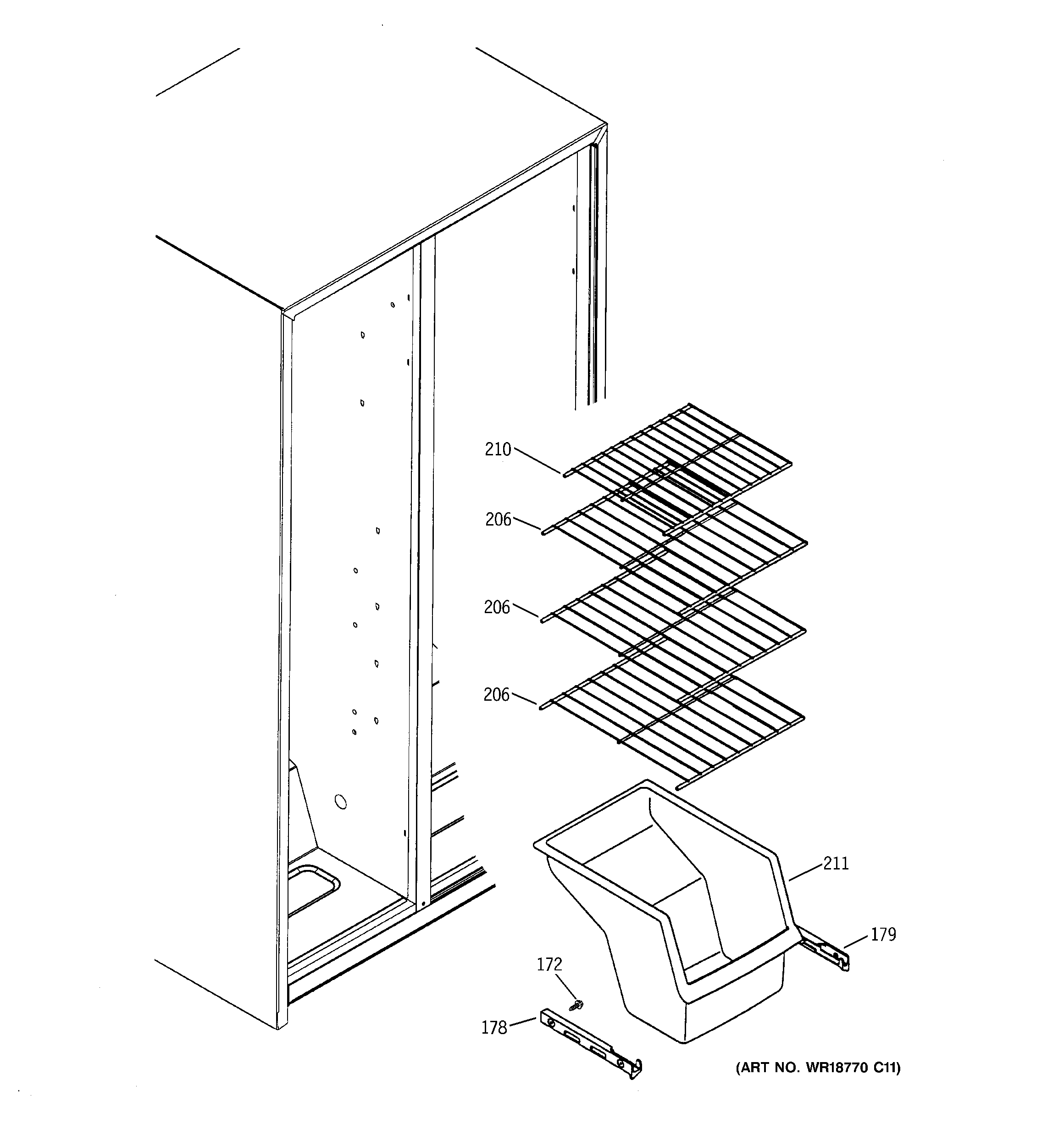 210
206
206
206
211
179
172
178
(ART NO. WR18770 C11)