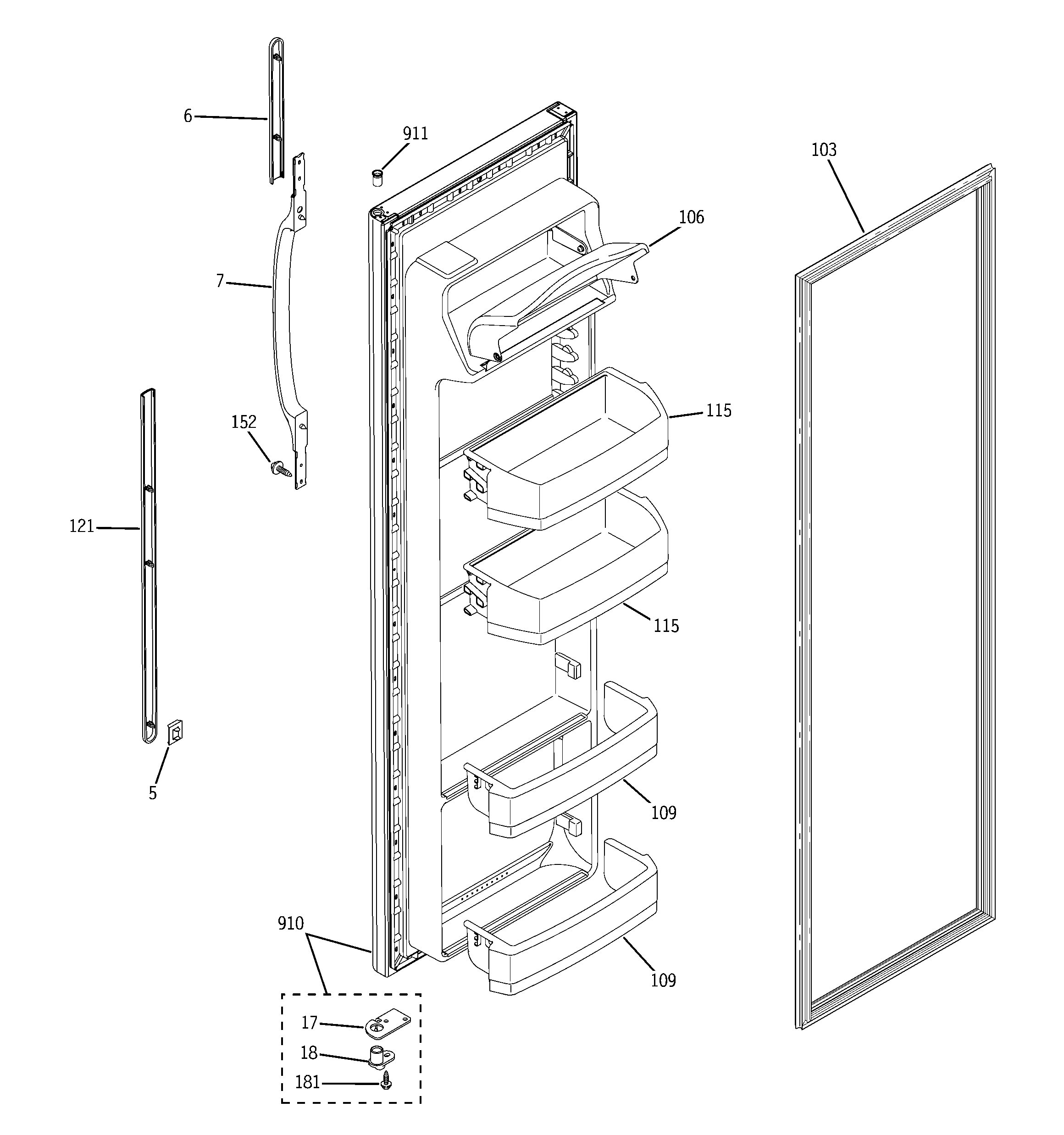 6
911
103
106
7
115
152
121
115
5
109
910
109
17
18
181