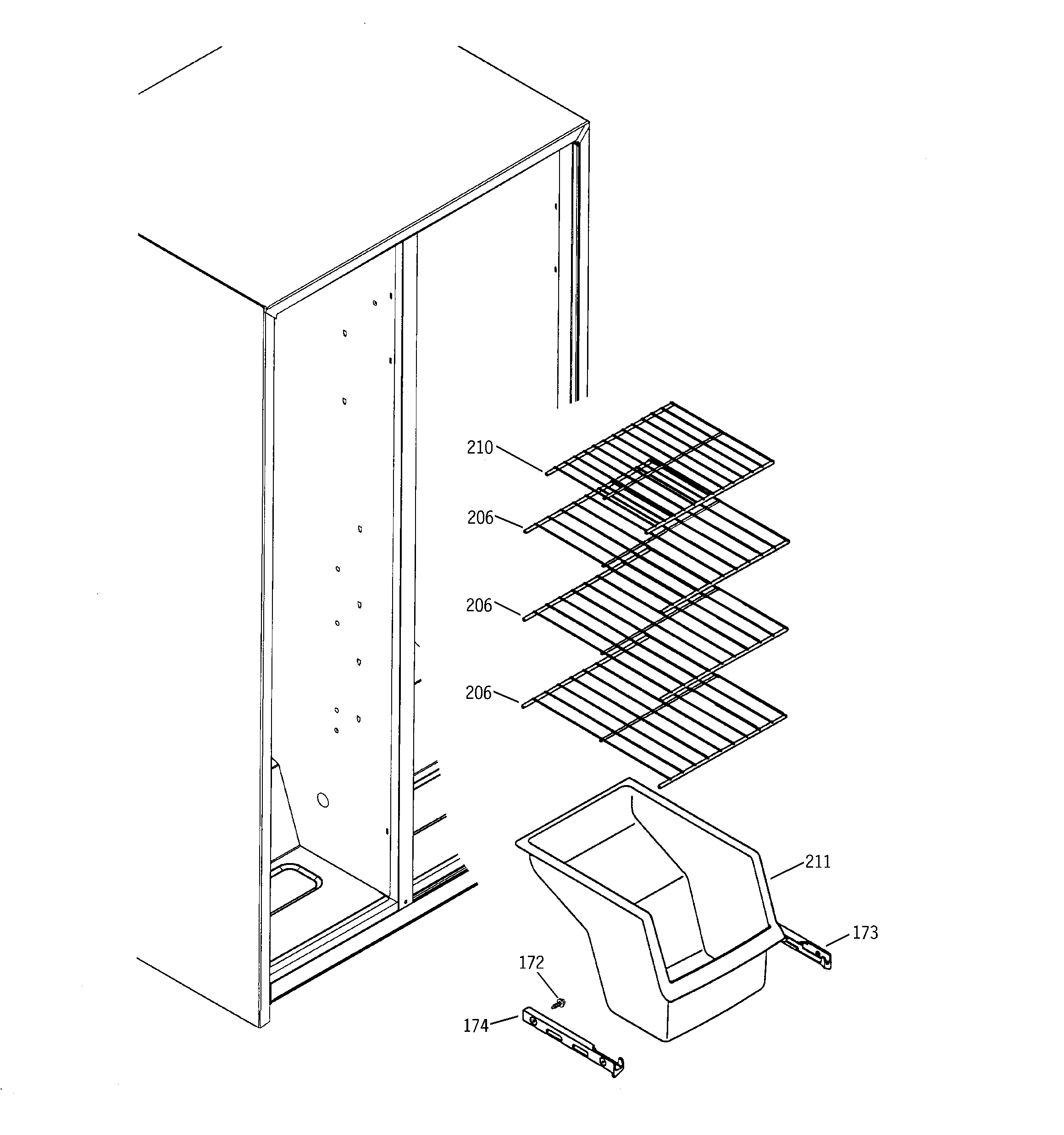 210
206
206
206
211
173
172
174