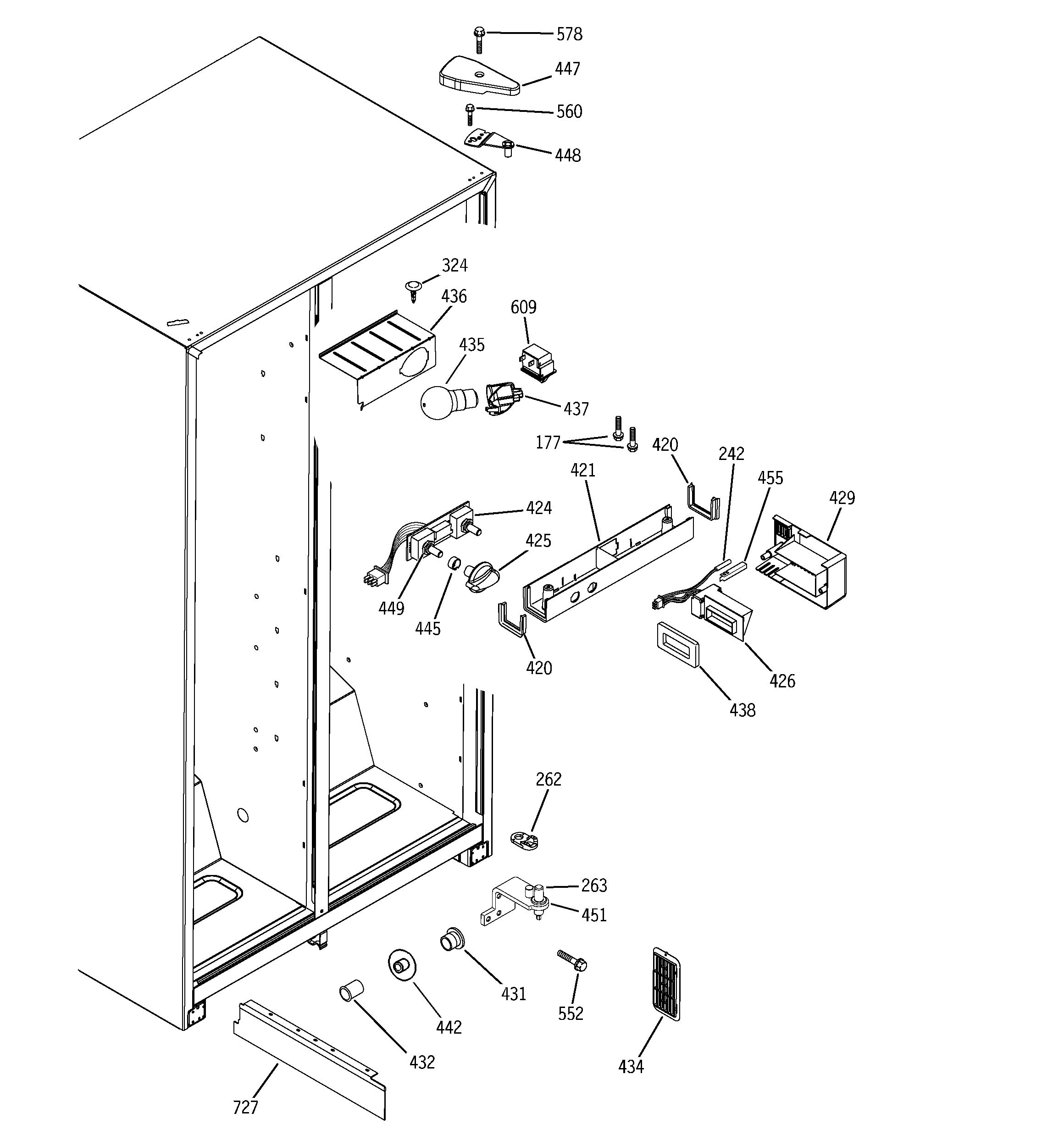 578
447
560
448
324
436
609
435
437
177
420
242
421
455
429
424
425
449
445
420
426
438
262
263
451
431
552
442
432
434
727