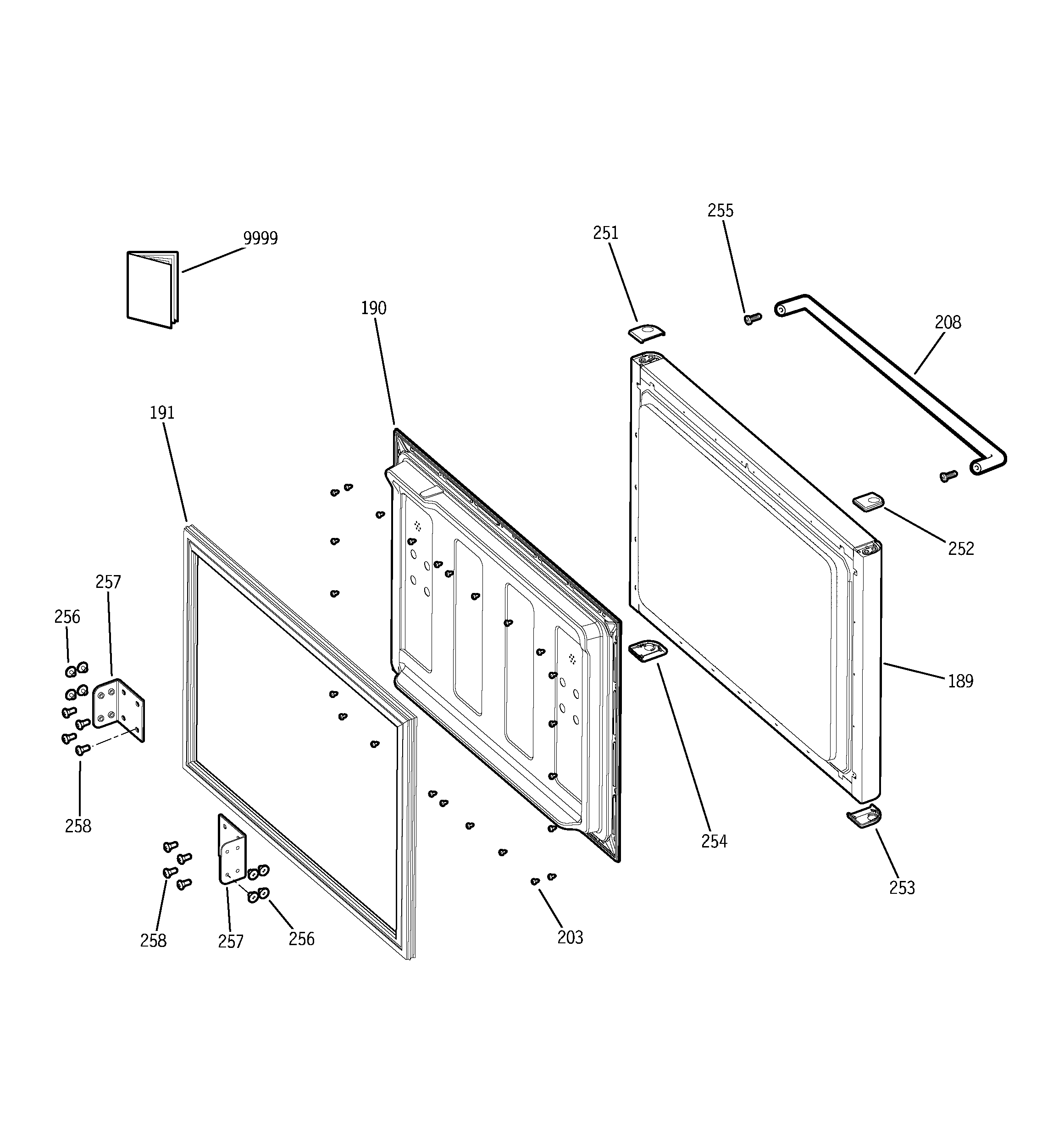 255
251
9999
190
208
191
252
257
256
189
258
254
253
258
257
256
203