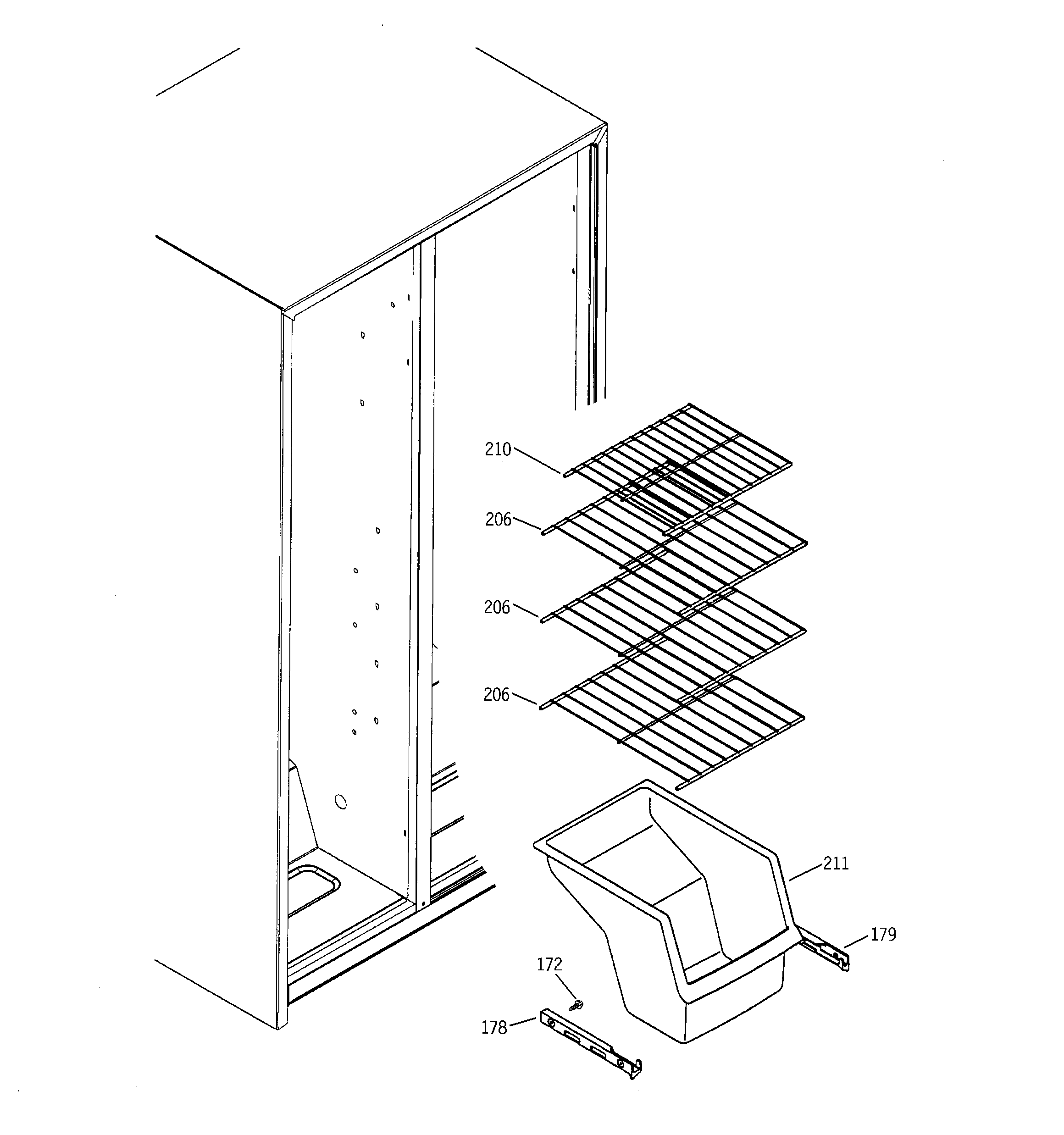 210
206
206
206
211
179
172
178