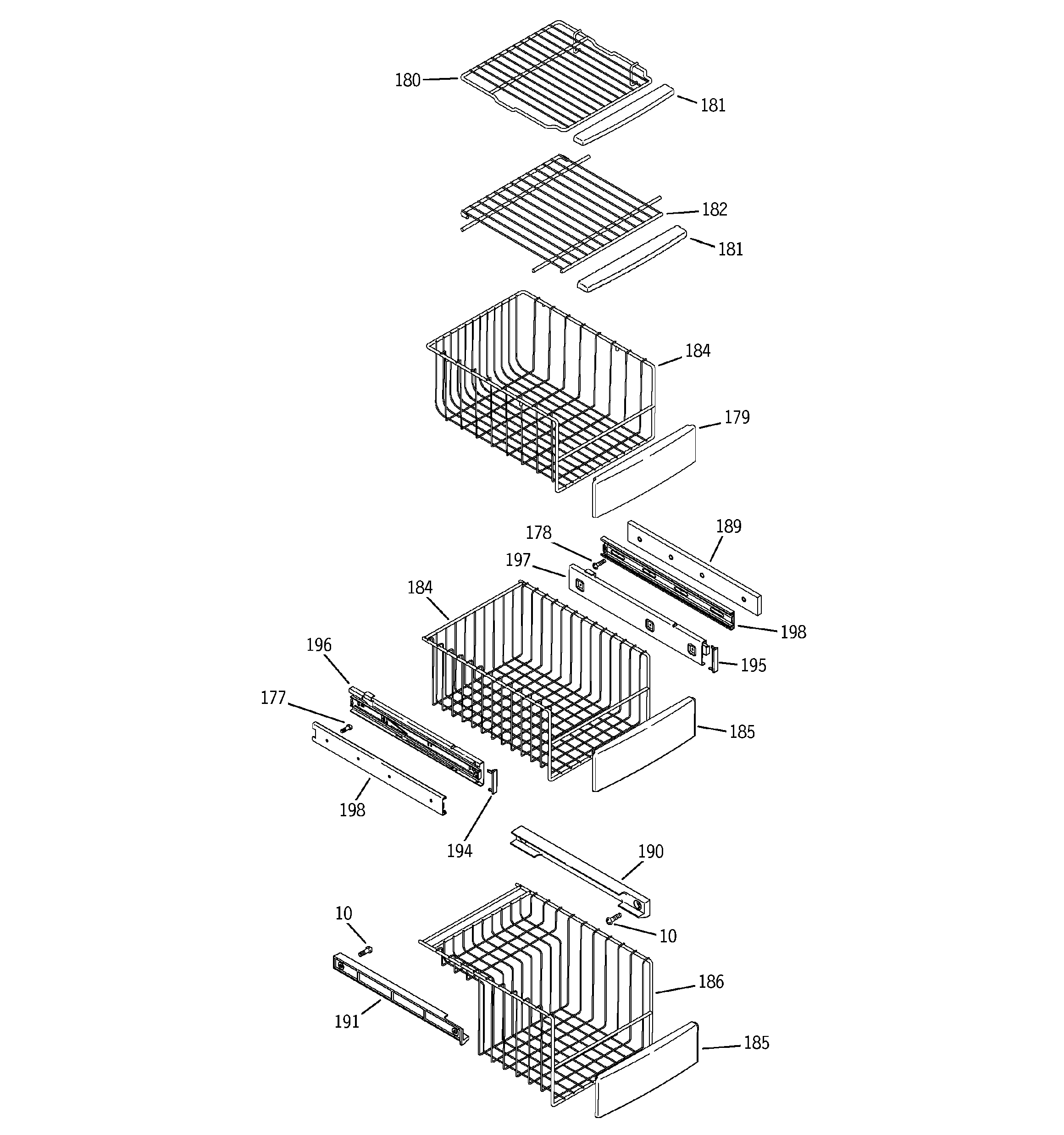 180
181
182
181
184
179
178
189
197
184
198
196
195
177
185
198
194
190
10
10
186
191
185