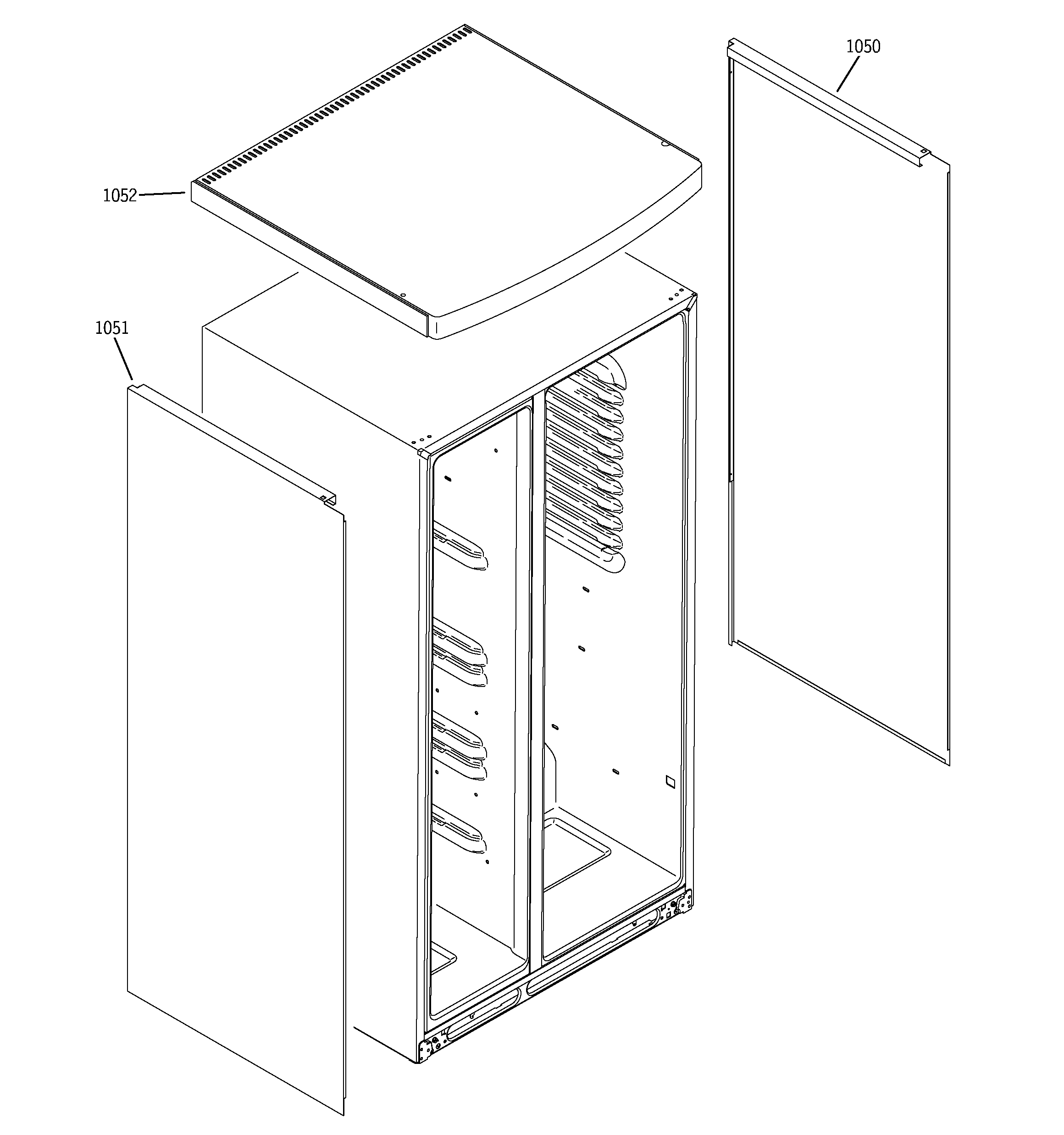 1050

1052

1051