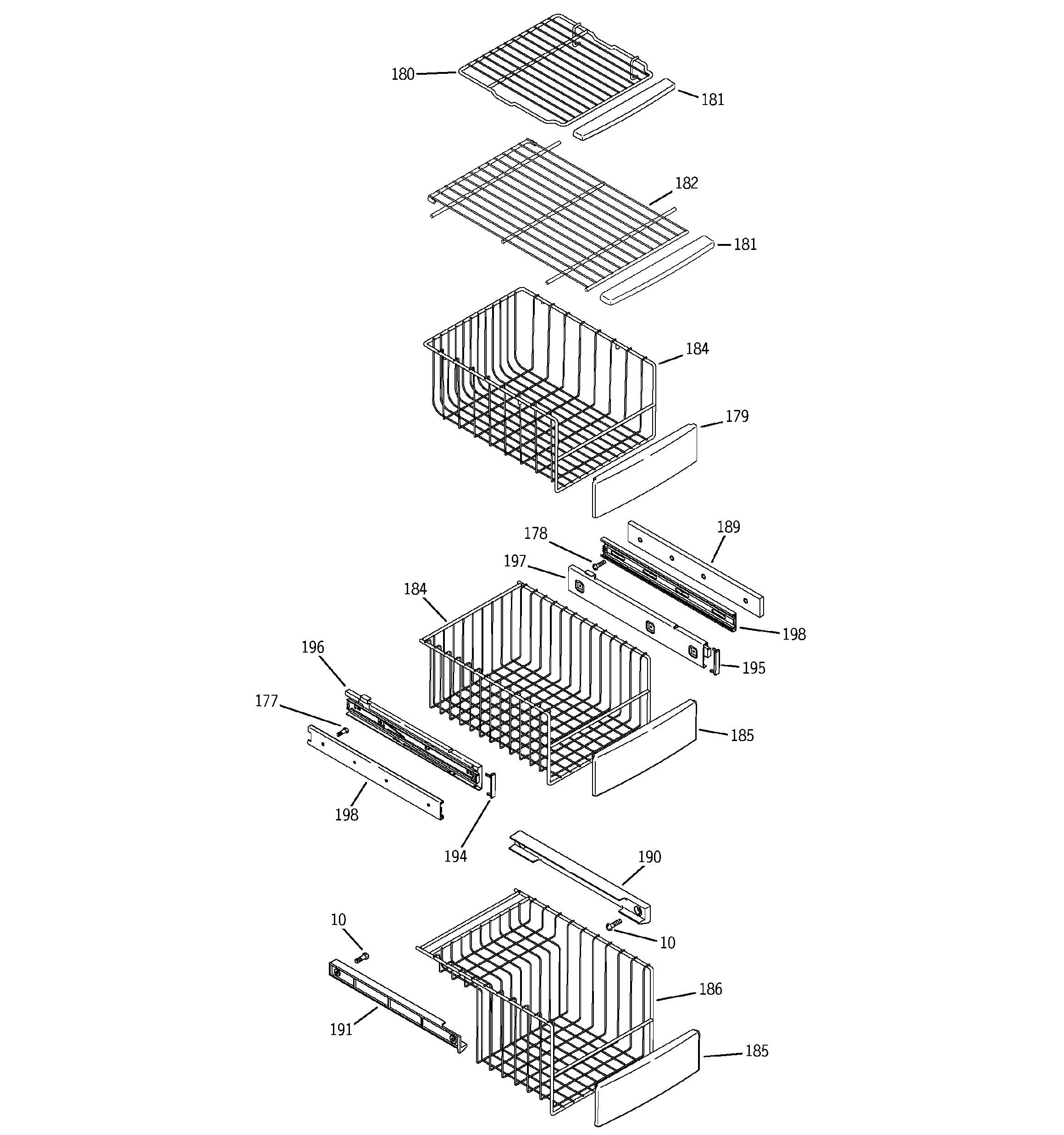 180
181
182
181
184
179
178
189
197
184
198
196
195
177
185
198
194
190
10
10
186
191
185