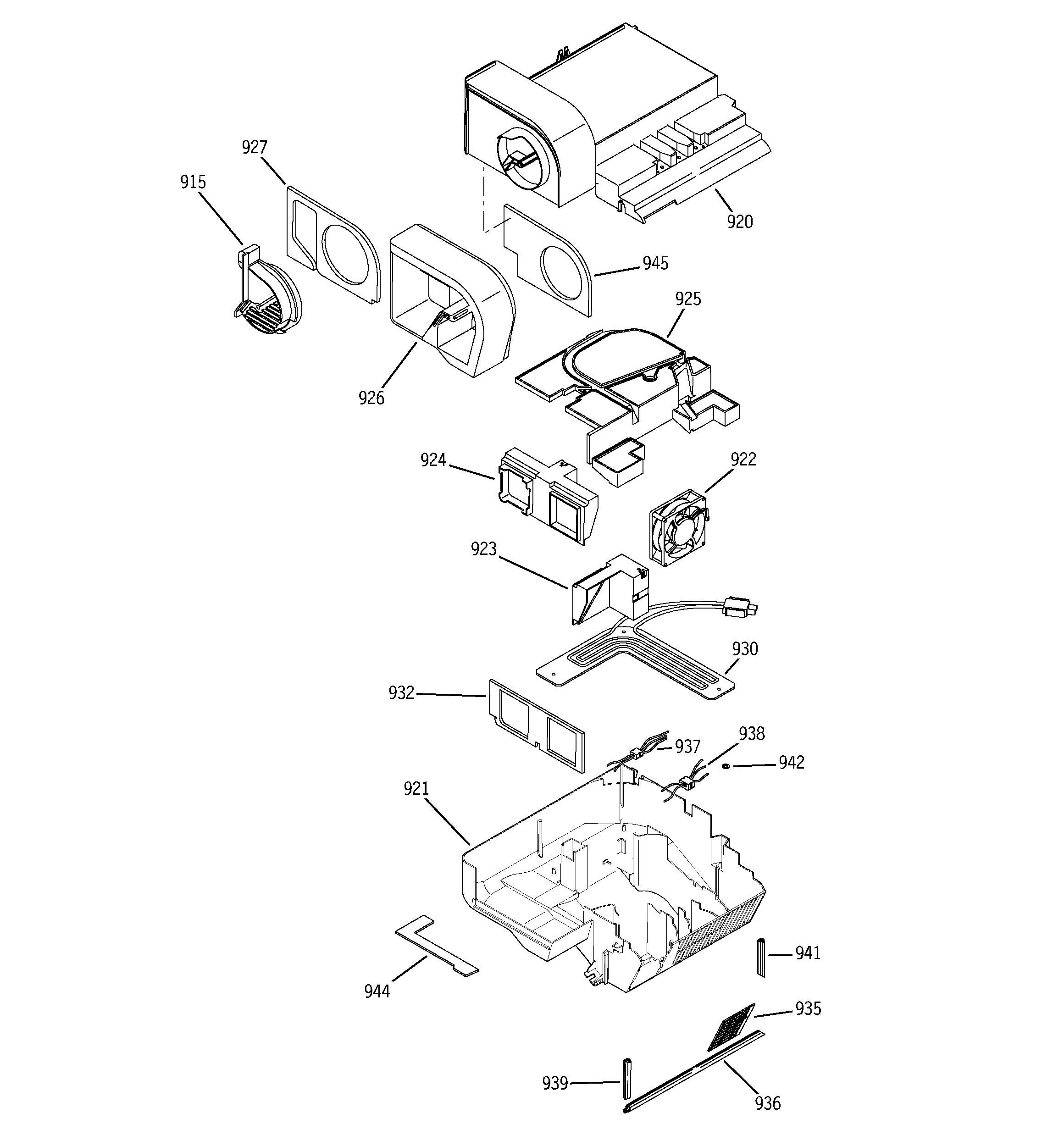 927
915
920
945
925
926
924
922
923
930
932
937
938
942
921
941
944
935
939
936