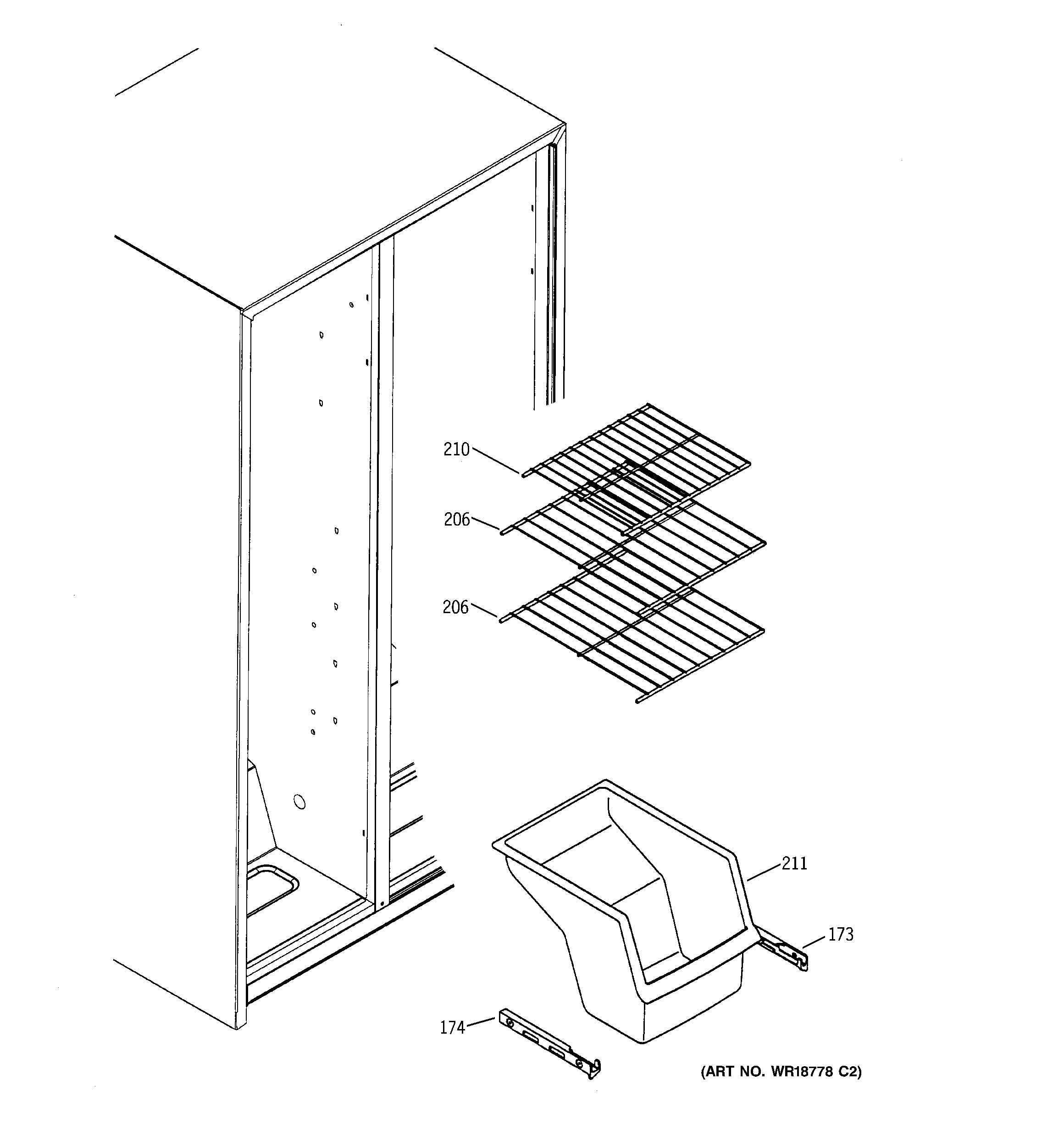 210

206

206

211

173

174

(ART NO. WR18778 C2)