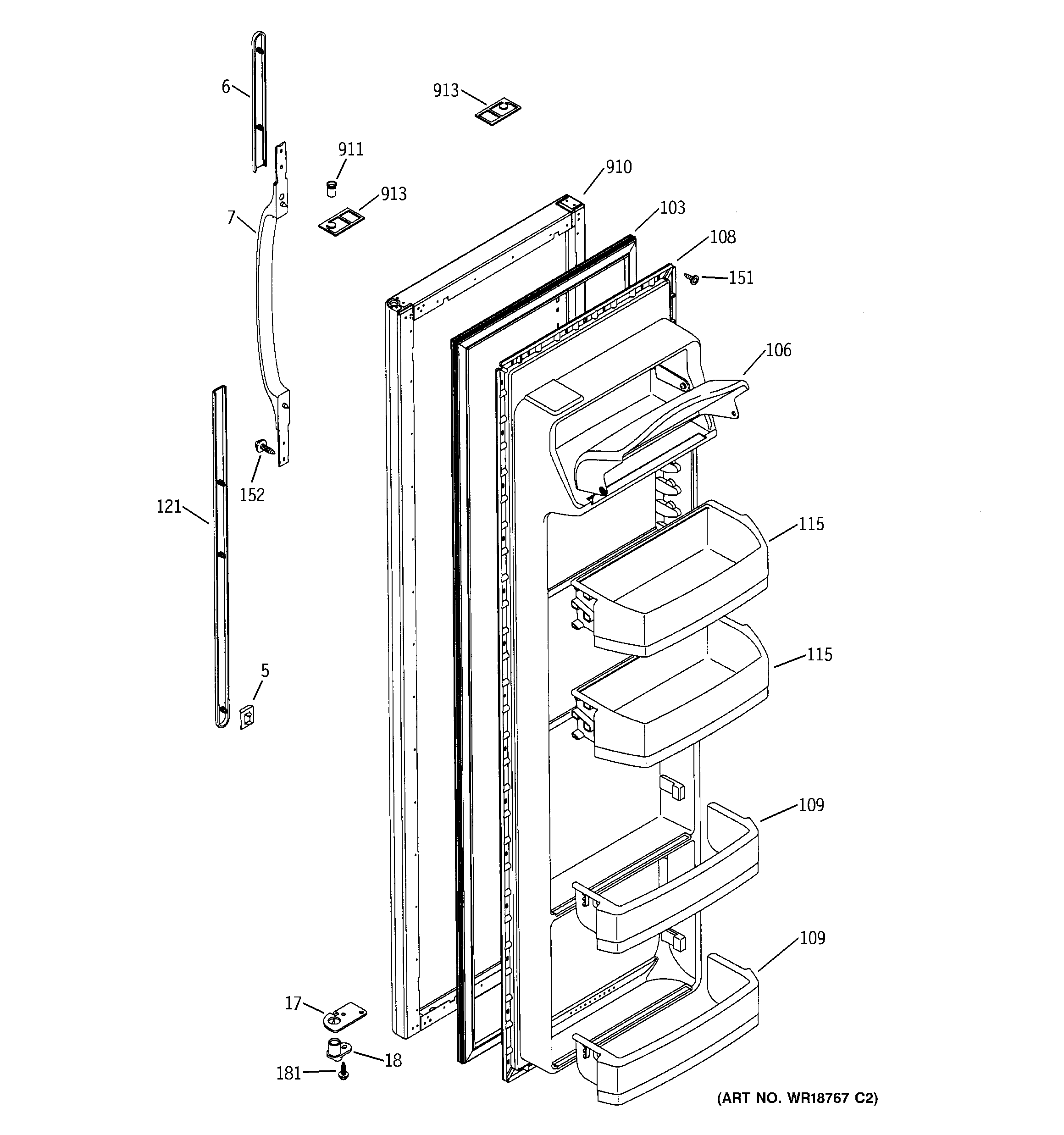 6

913

911

910

913

7

103

108

151

106

152

121

115

115

5

109

109

17

18

181

(ART NO. WR18767 C2)