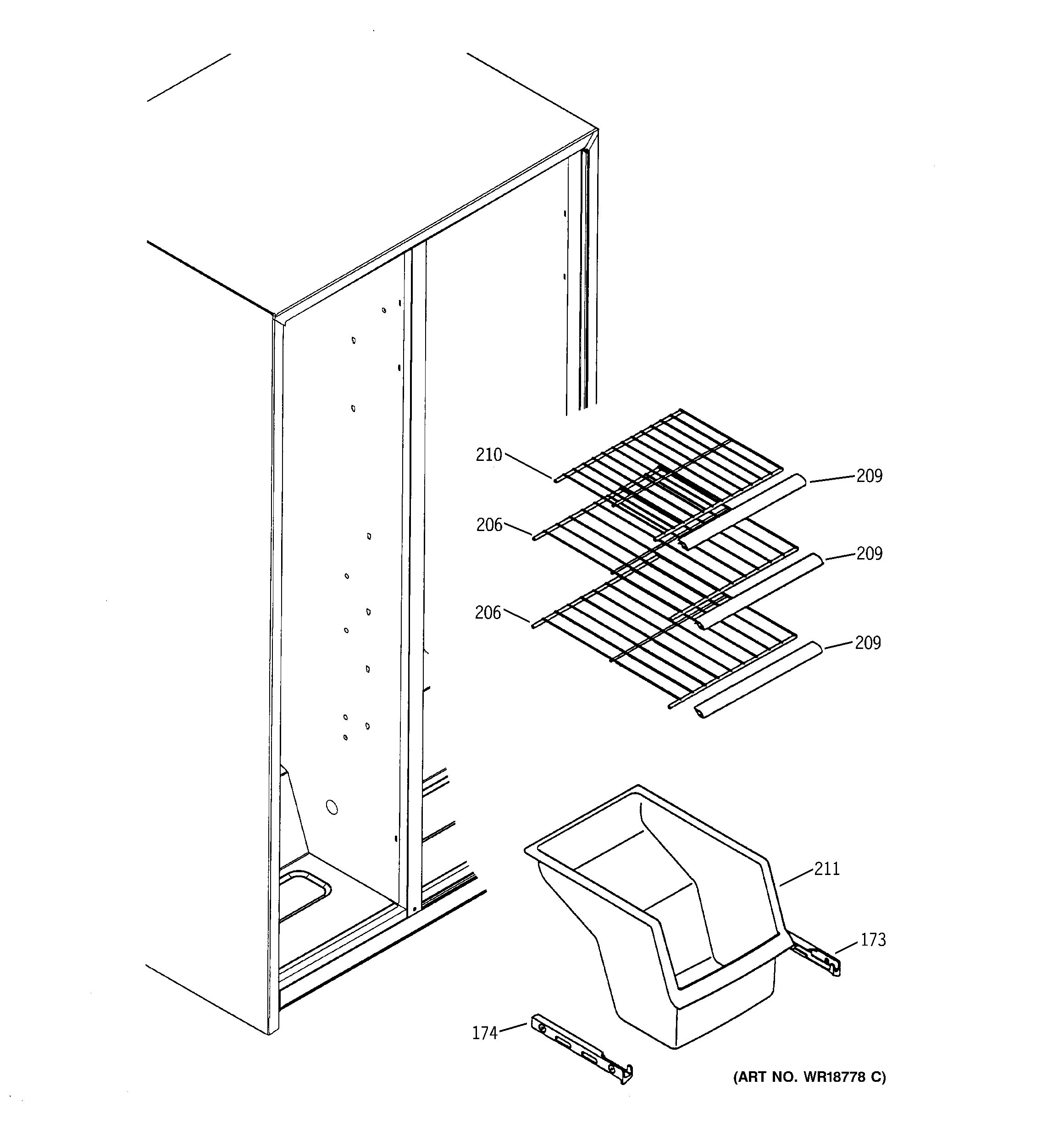 210
209
206
209
206
209
211
173
174
(ART NO. WR18778 C)