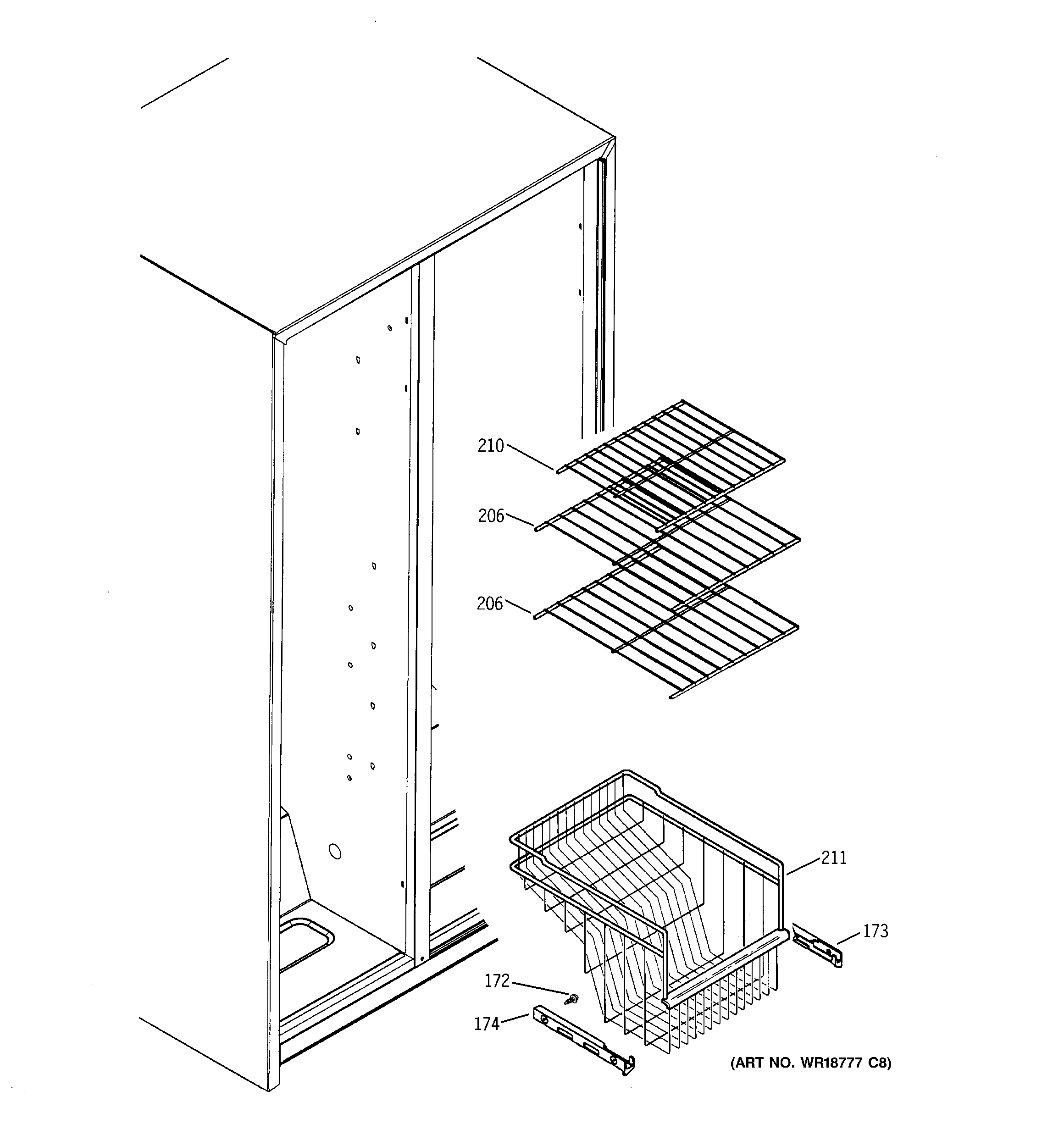 210

206

206

211

173

172

174

(ART NO. WR18777 C8)