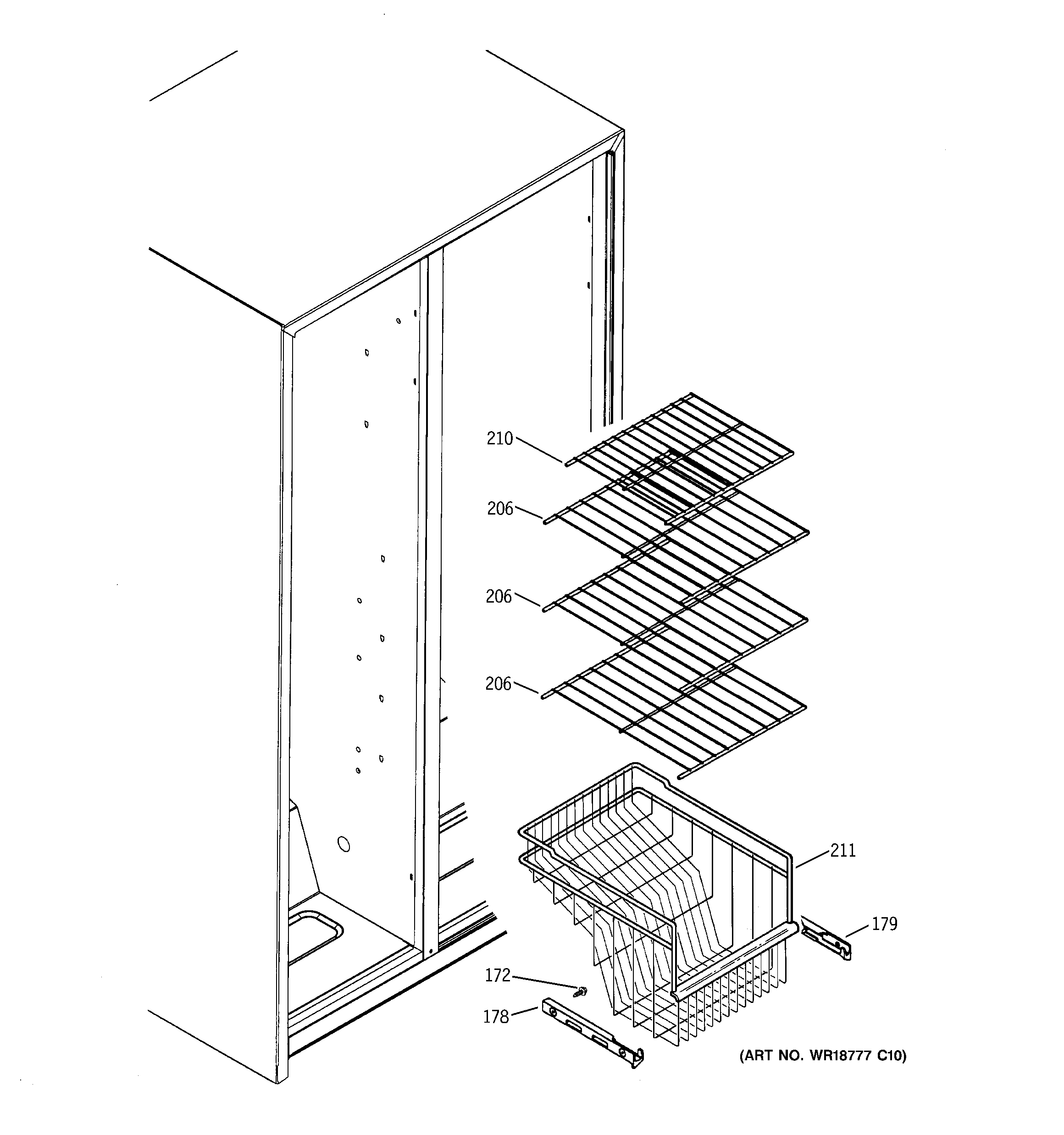 210
206
206
206
211
179
172
178
(ART NO. WR18777 C10)