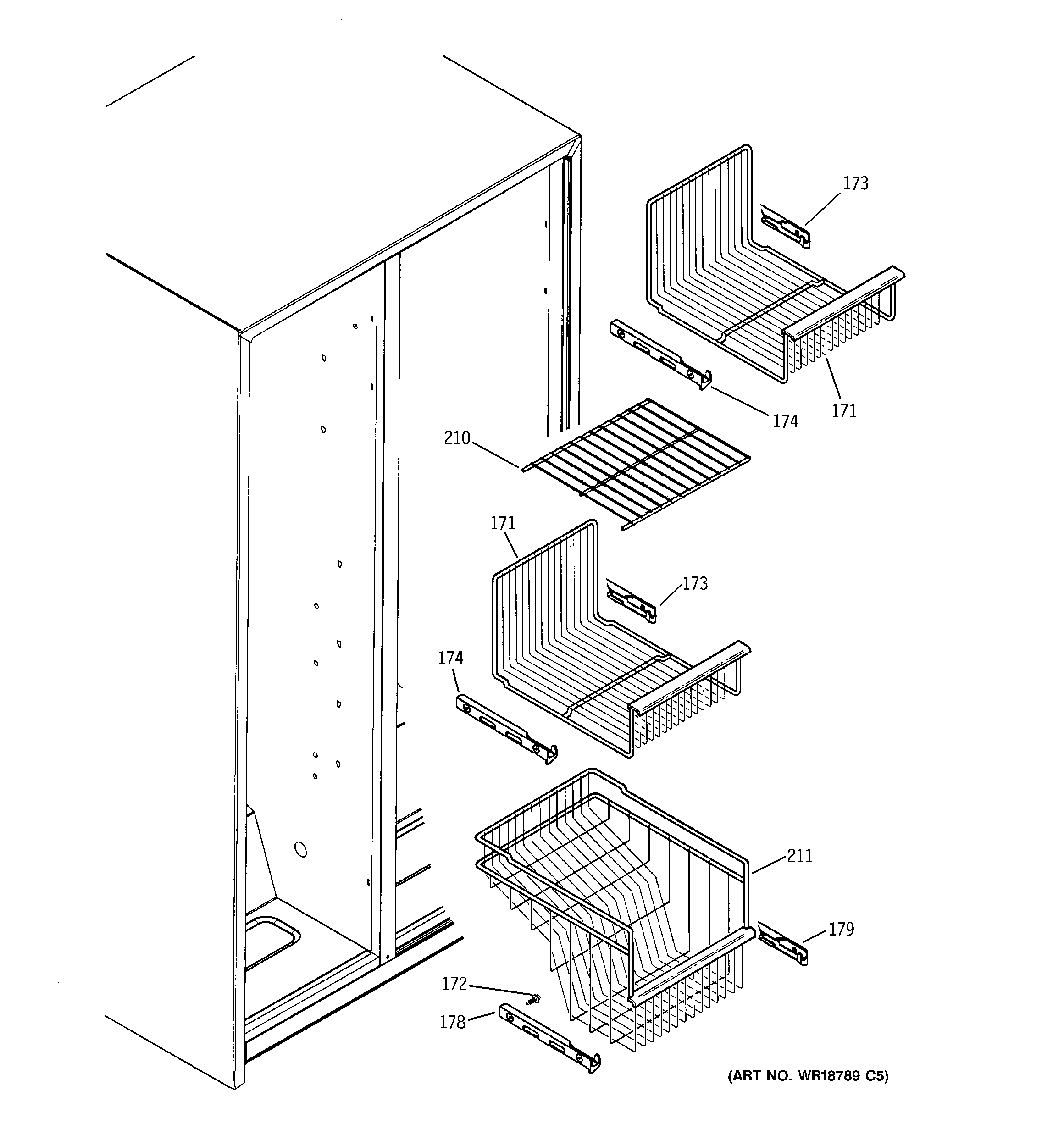 173

174

171

210

171

173

174

211

179

172

178

(ART NO. WR18789 C5)