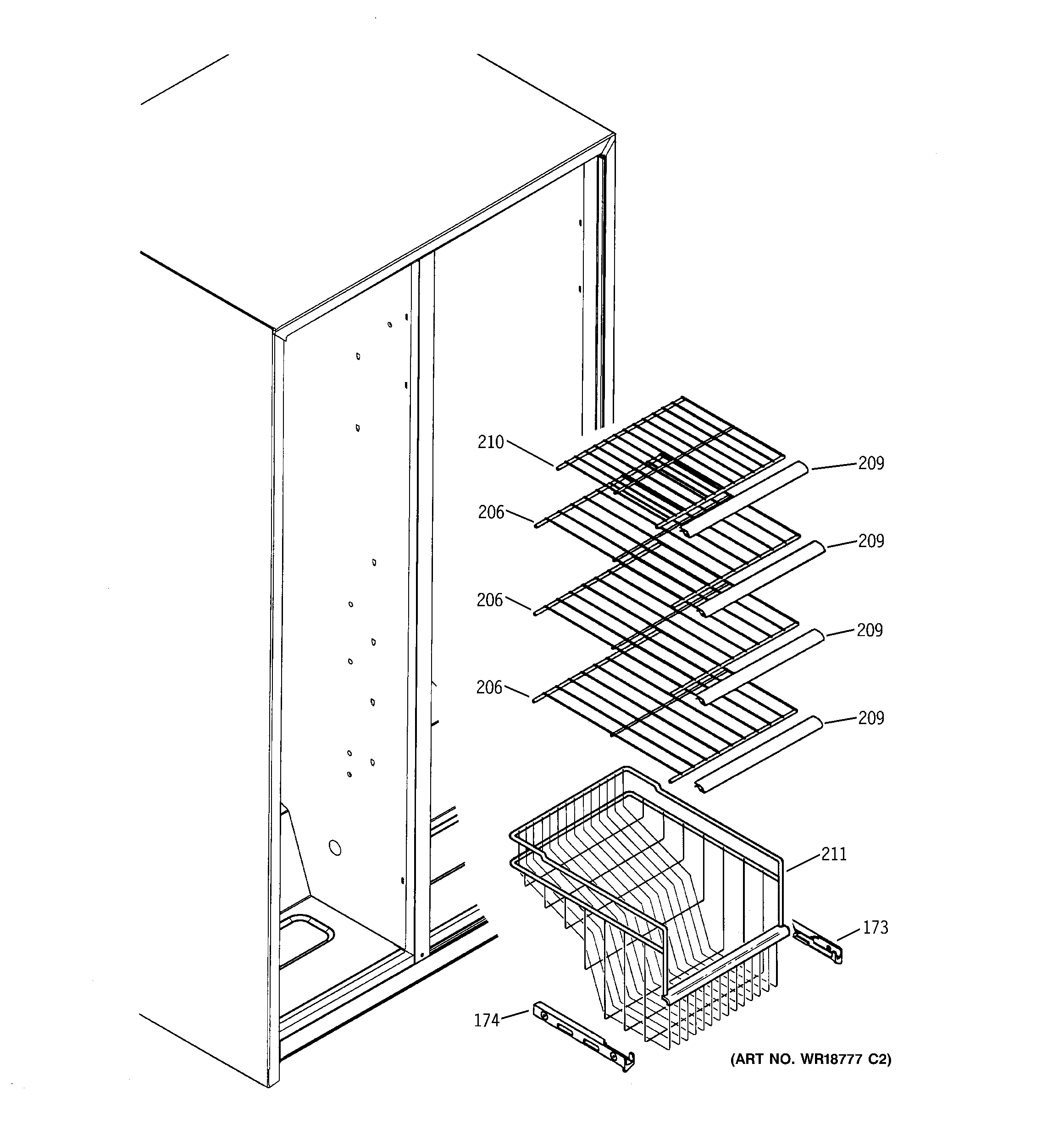 210
209
206
209
206
209
206
209
211
173
174
(ART NO. WR18777 C2)