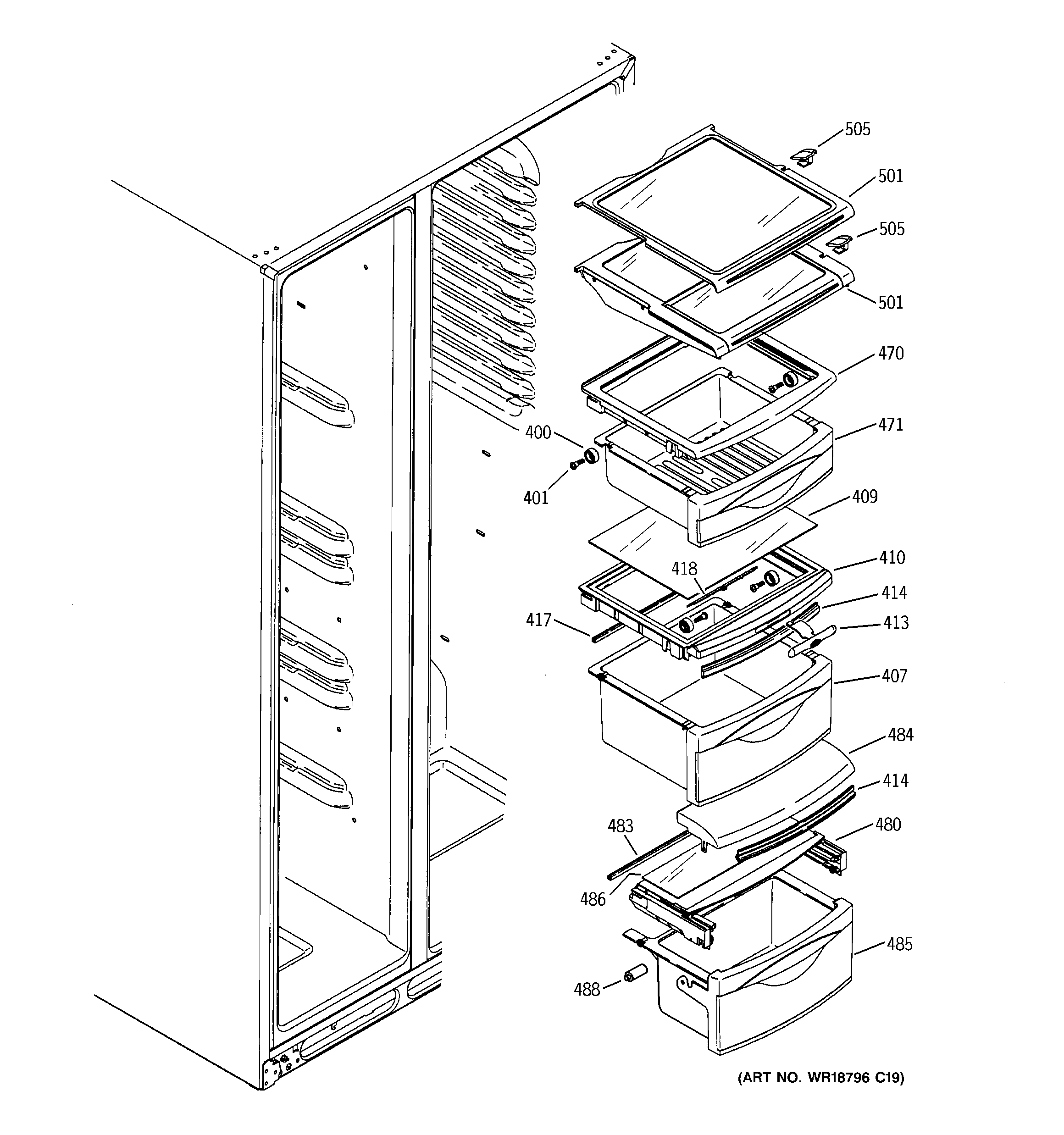 505
501
505
501
470
471
400
401
409
410
418
414
417
413
407
484
414
483
480
486
485
488
(ART NO. WR18796 C19)