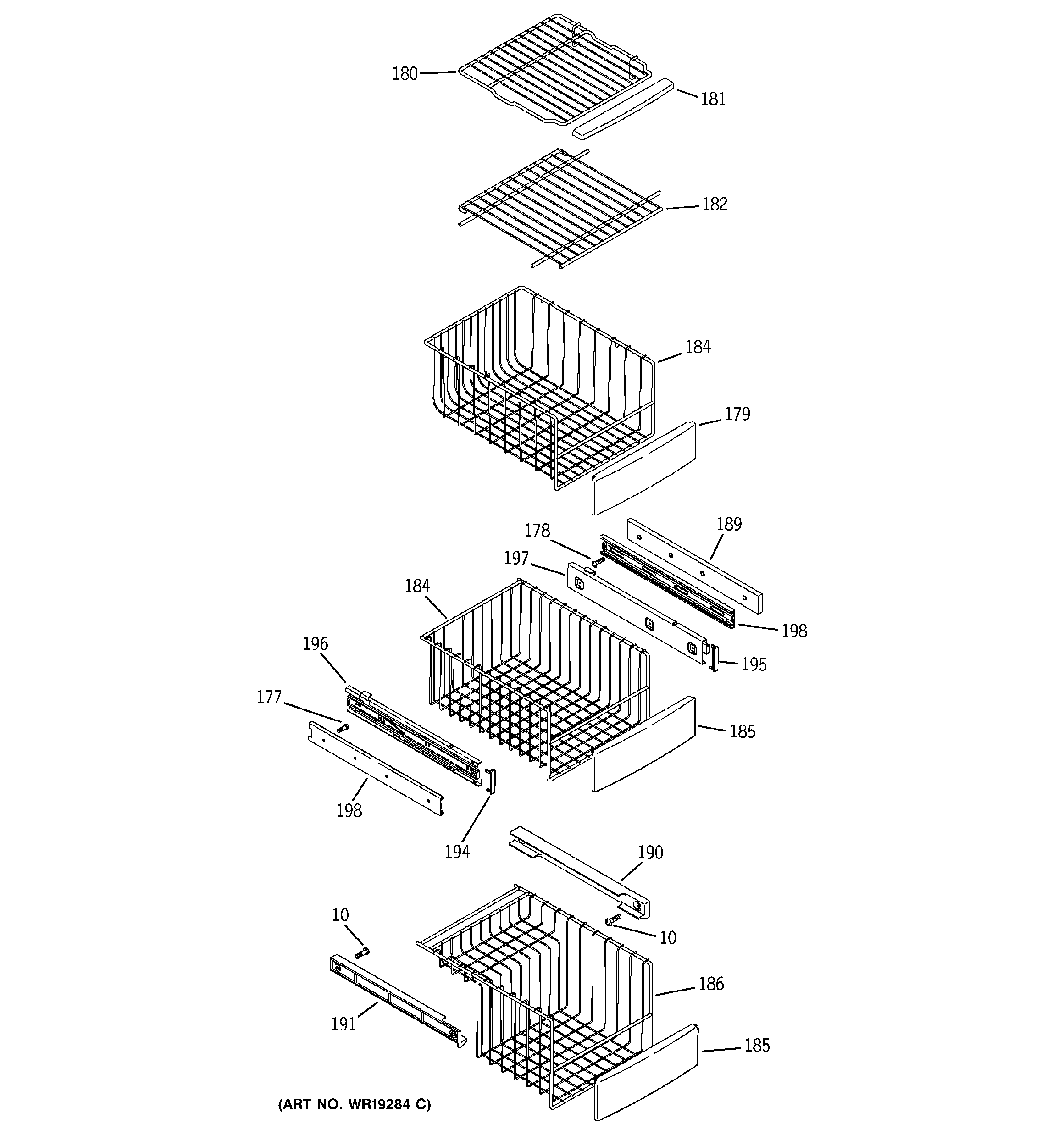 180
181
182
184
179
178
189
197
184
198
196
195
177
185
198
194
190
10
10
186
191
185
(ART NO. WR19284 C)