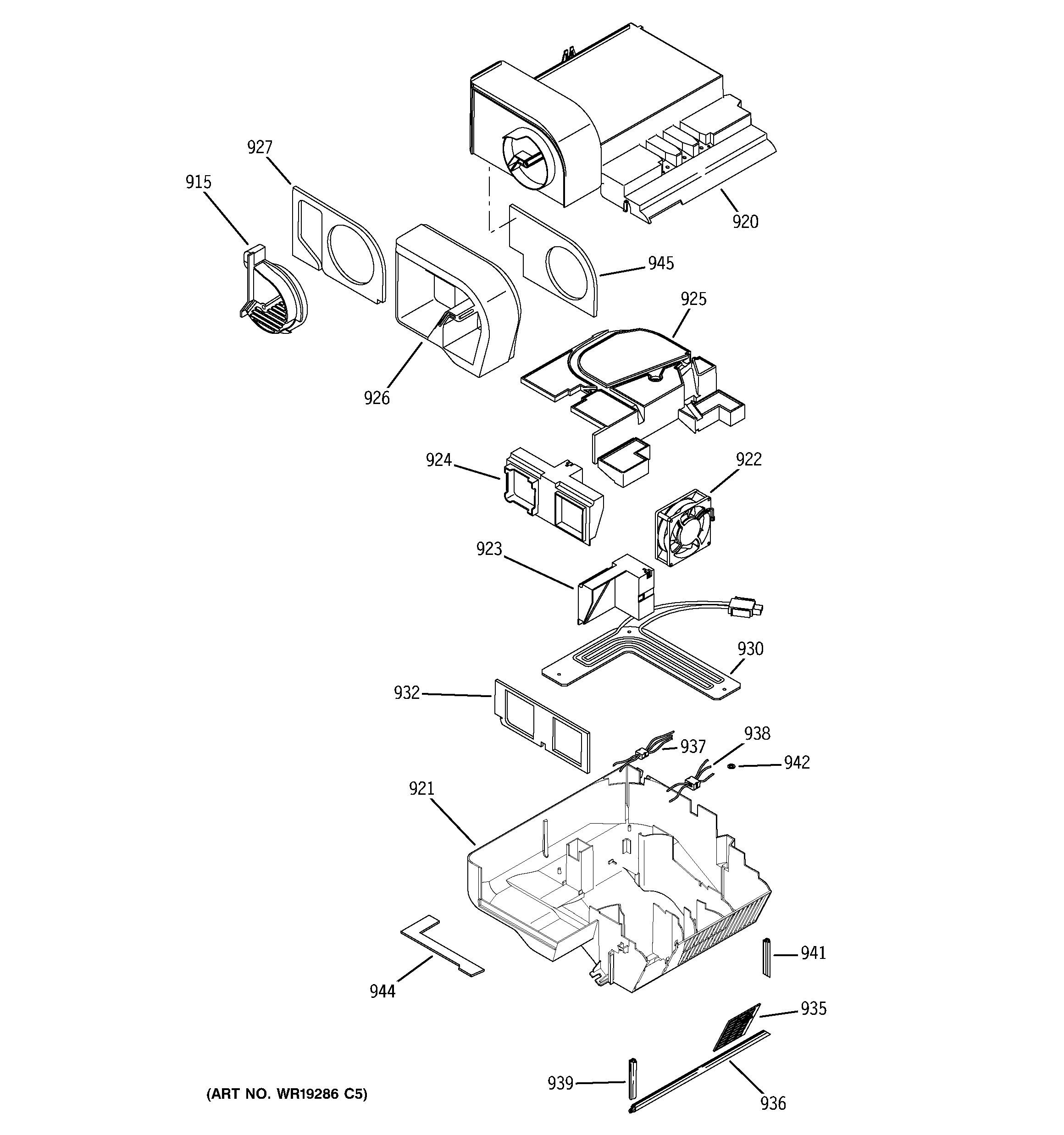 927
915
920
945
925
926
924
922
923
930
932
937
938
942
921
941
944
935
939
936
(ART NO. WR19286 C5)