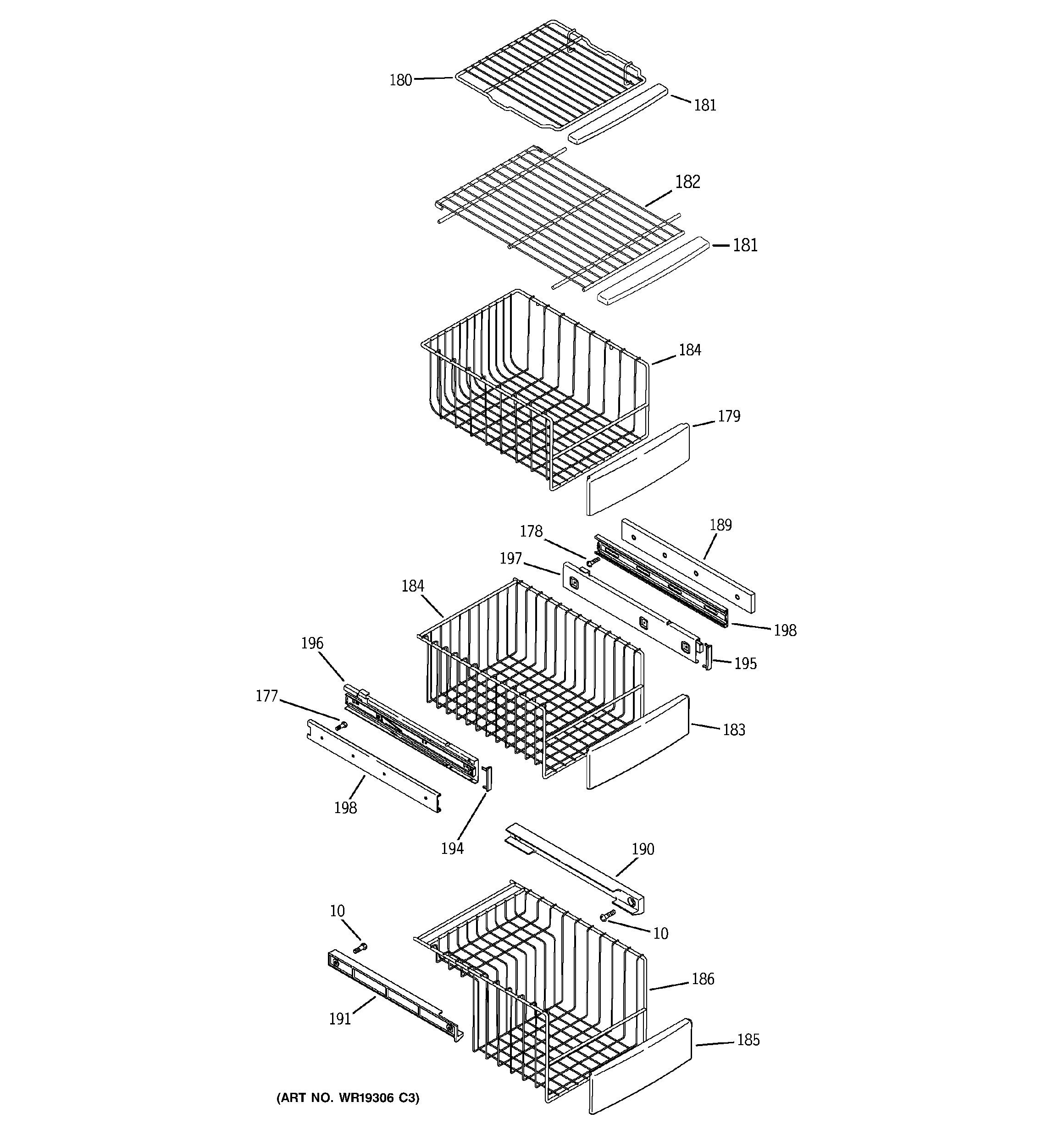 180
181
182
181
184
179
178
189
197
184
198
196
195
177
183
198
194
190
10
10
186
191
185
(ART NO. WR19306 C3)