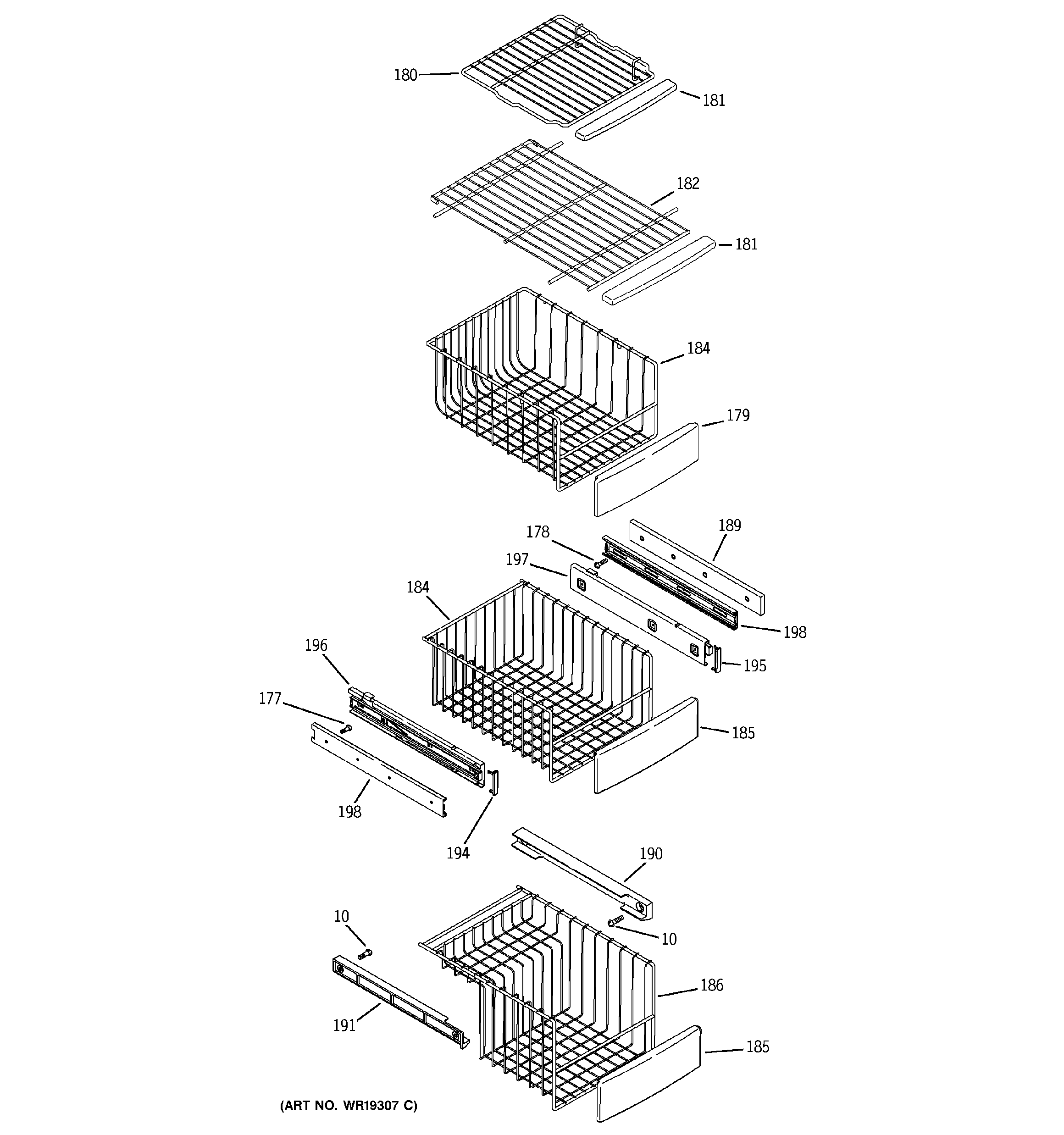 180
181
182
181
184
179
178
189
197
184
198
196
195
177
185
198
194
190
10
10
186
191
185
(ART NO. WR19307 C)