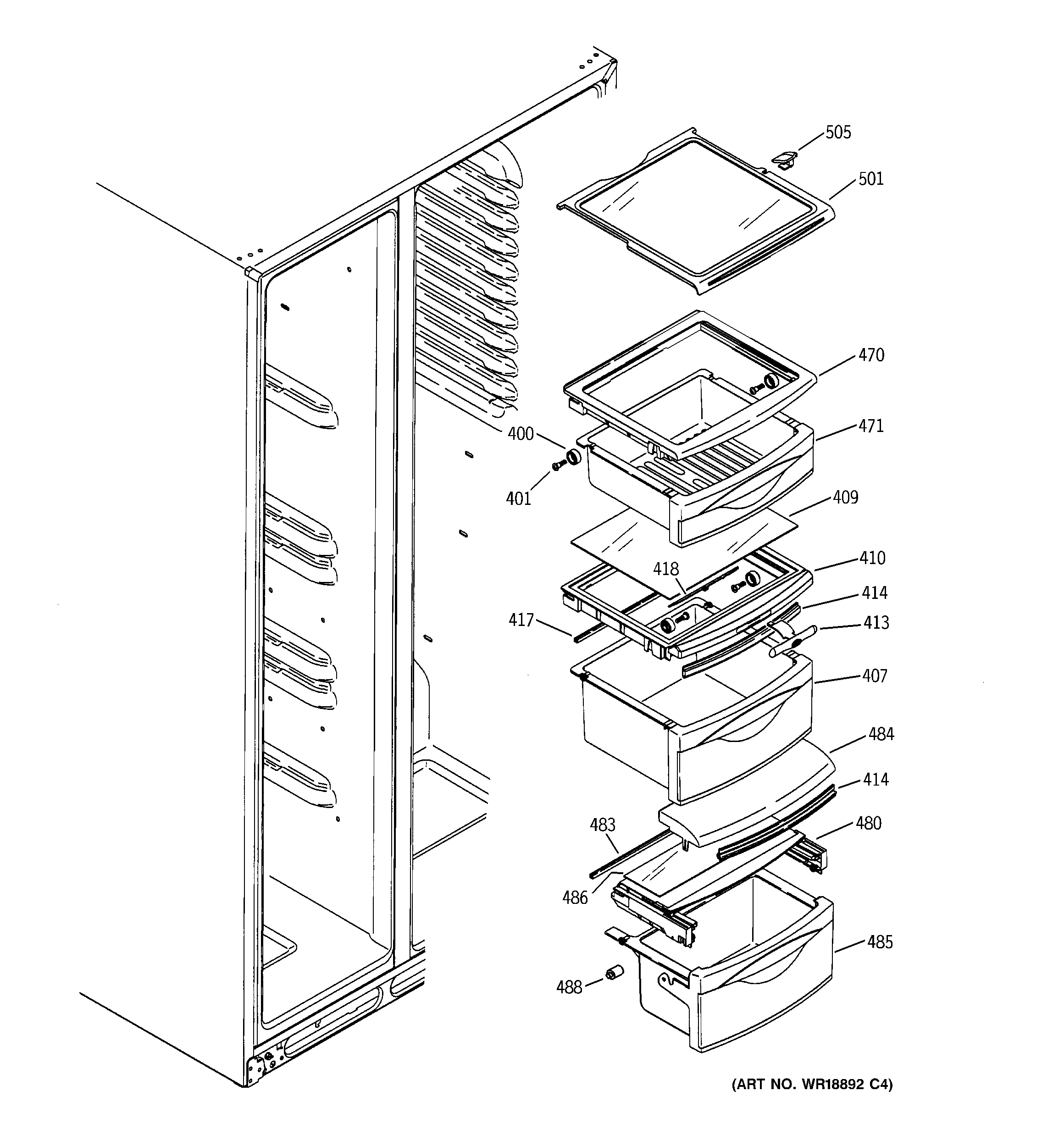 505
501
470
471
400
401
409
410
418
414
417
413
407
484
414
483
480
486
485
488
(ART NO. WR18892 C4)