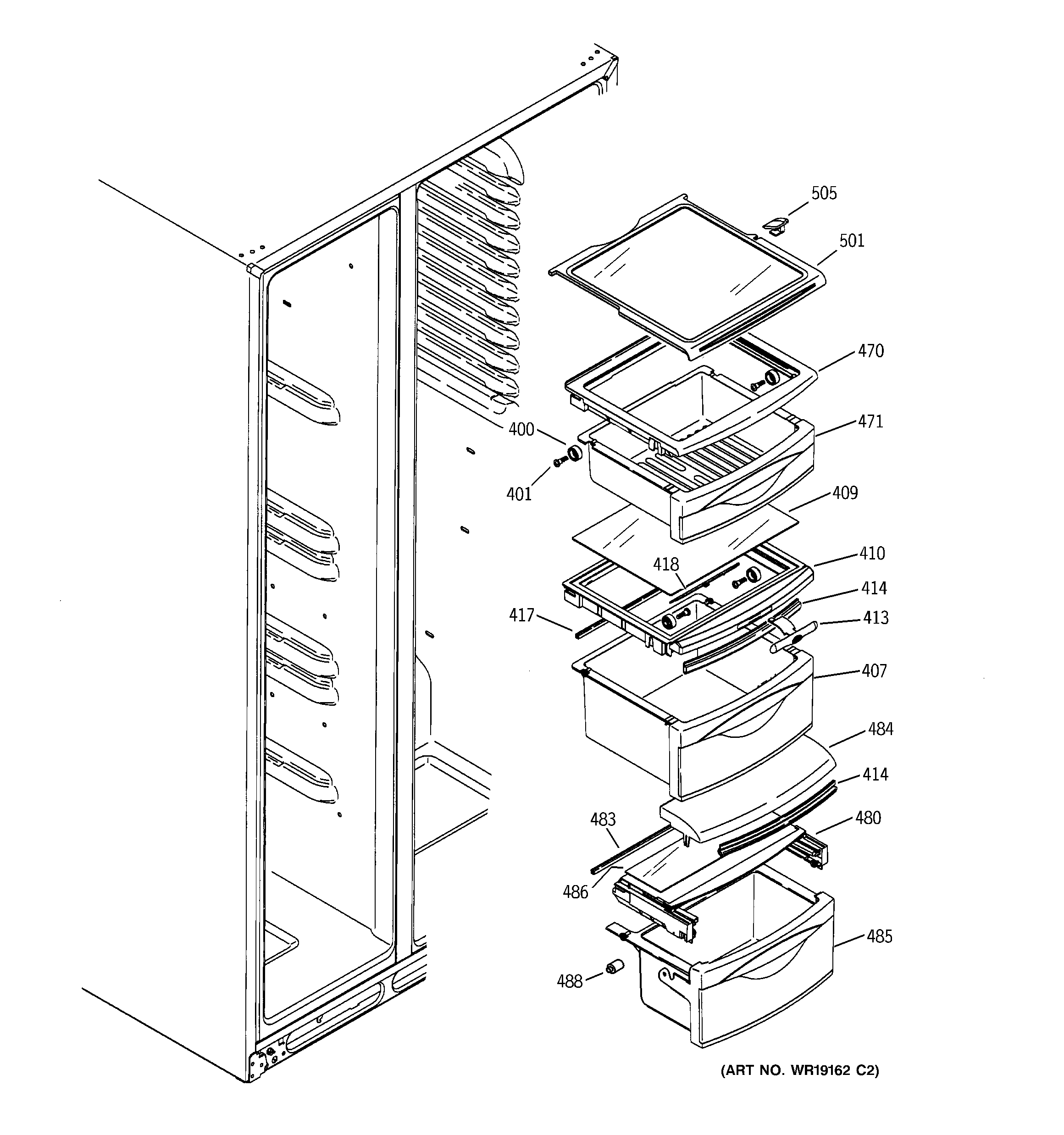 505
501
470
471
400
401
409
410
418
414
417
413
407
484
414
483
480
486
485
488
(ART NO. WR19162 C2)