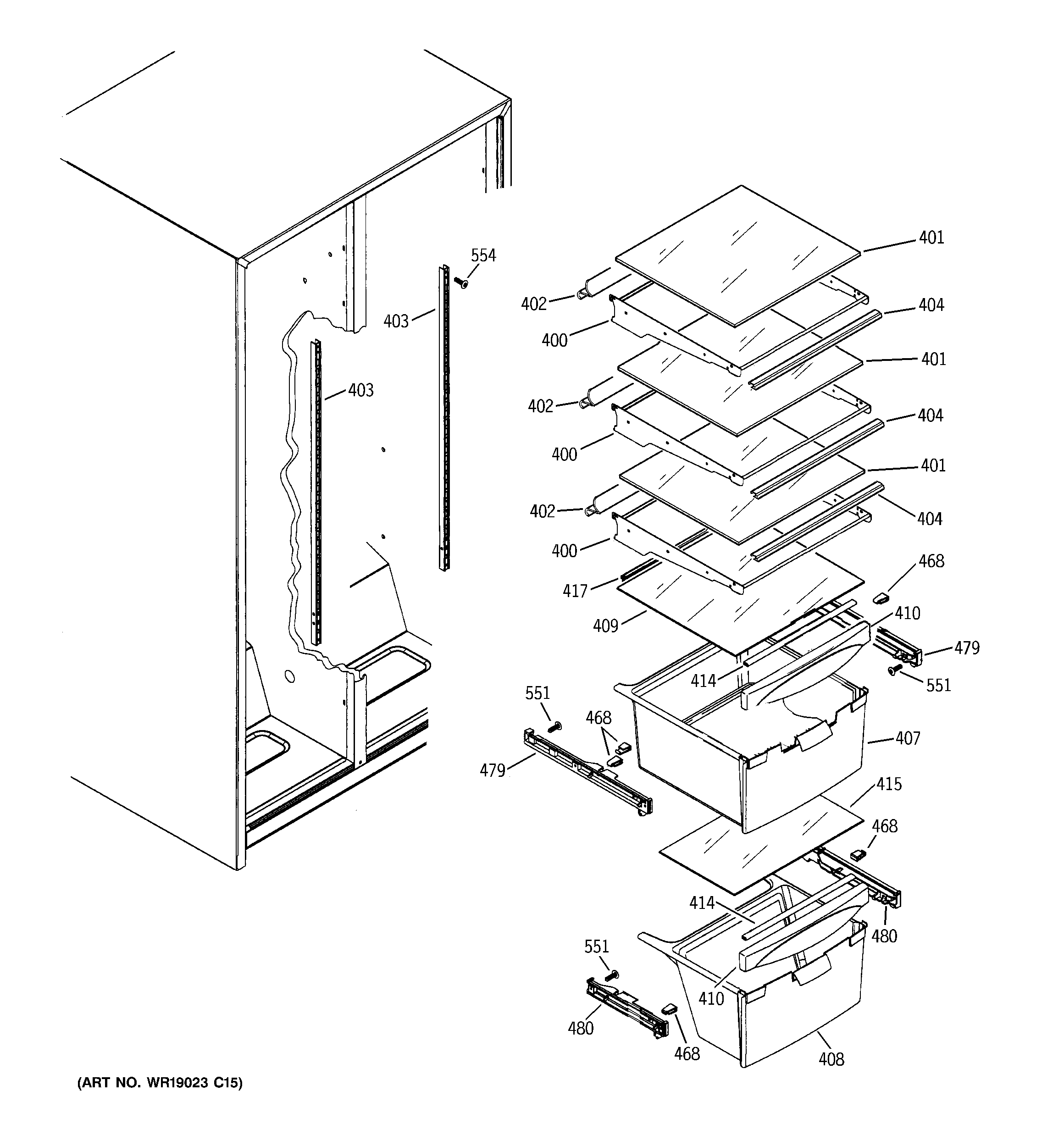 401
554
402
404
403
400
401
403
402
404
400
401
402
404
400
468
417
410
409
479
414
551
551
468
407
479
415
468
414
480
551
410
480
468
408
(ART NO. WR19023 C15)