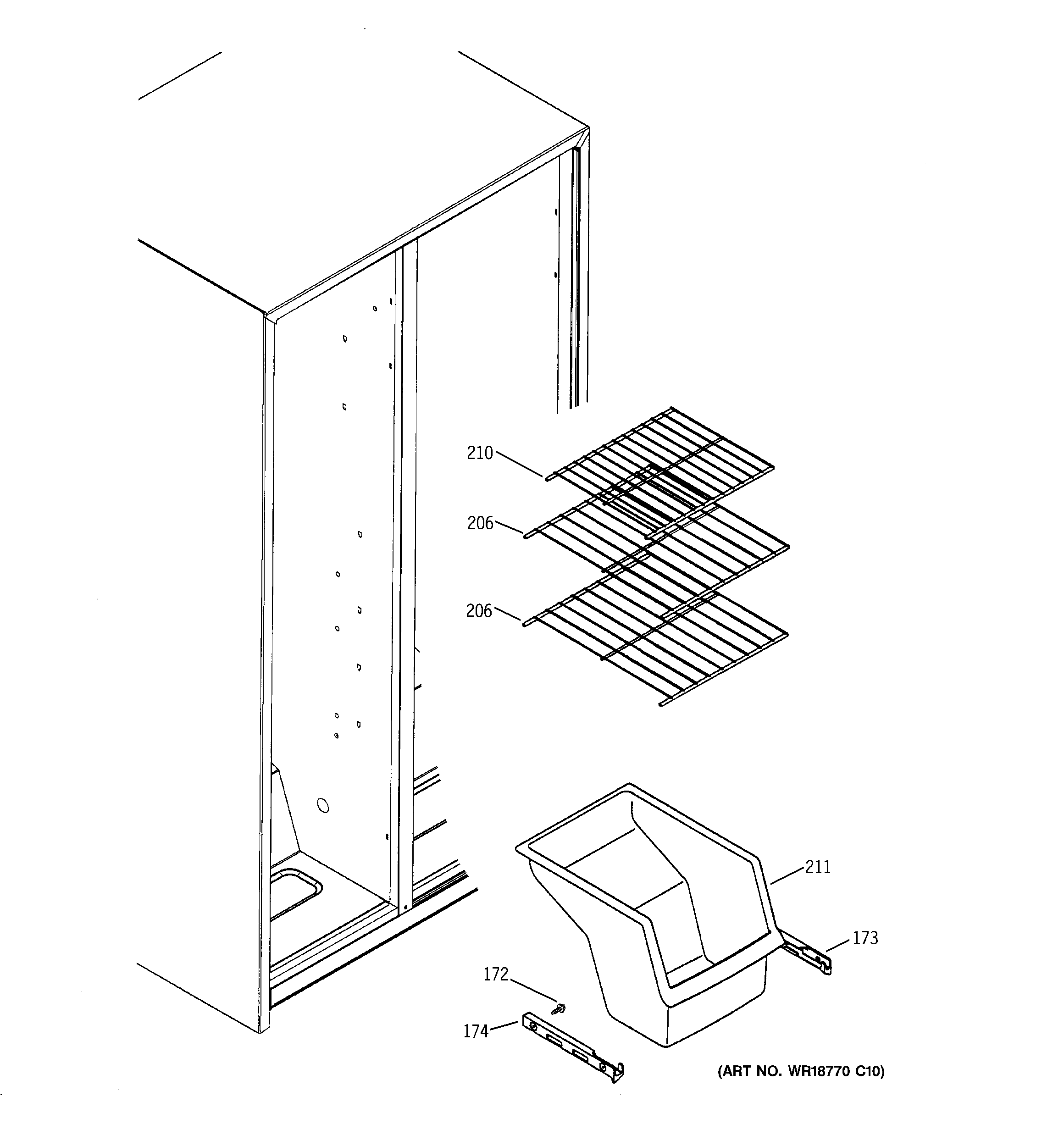 210
206
206
211
173
172
174
(ART NO. WR18770 C10)