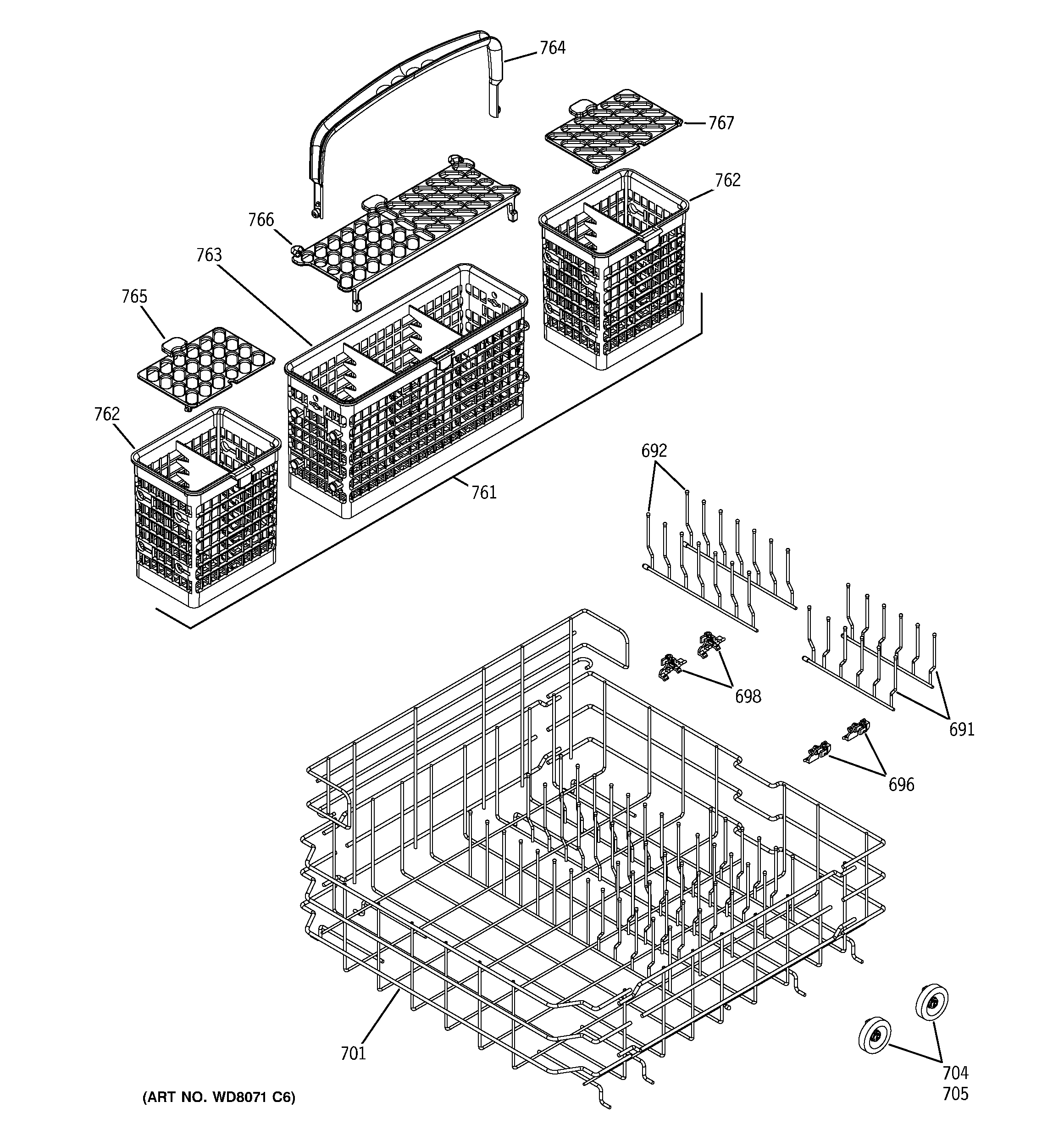 764
767
762
766
763
765
762
761
692
698
691
696
701
704
705
(ART NO. WD8071 C6)