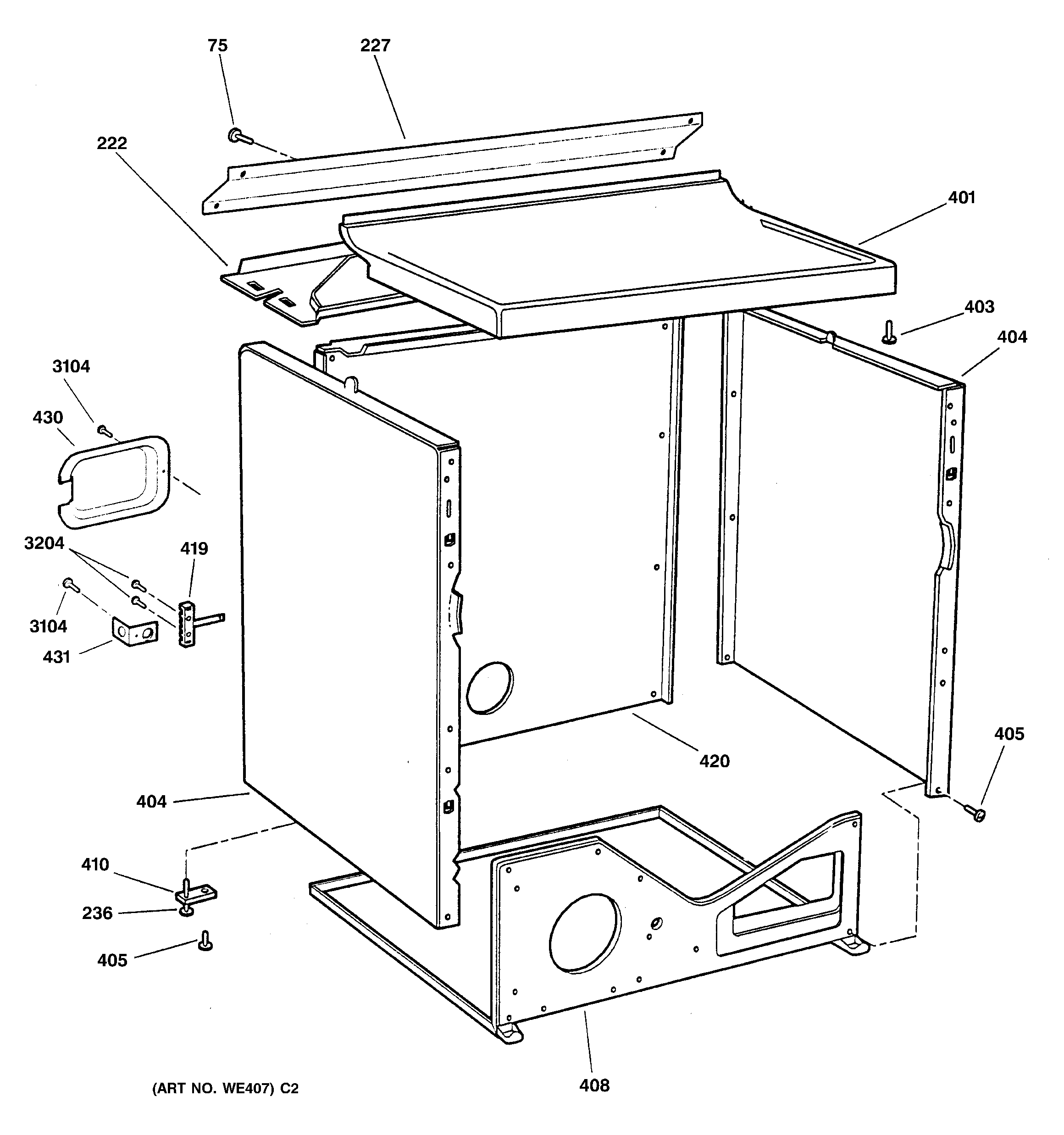 75
227
222
401
403
404
3104
430
3204
419
3104
431
420
405
404
410
236
405
408
(ART NO. WE407) C2