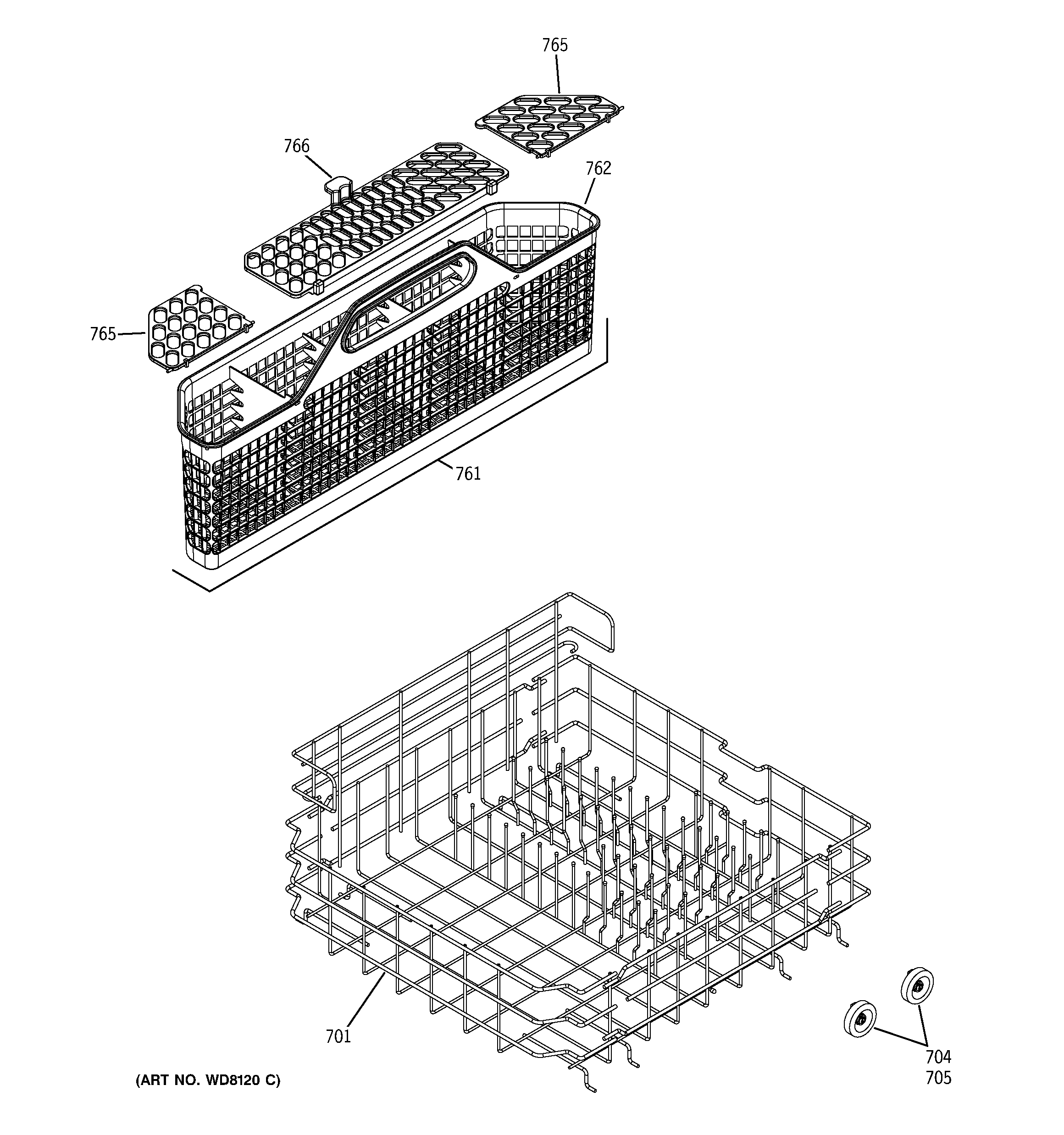 765

766

762

765

761

701

704
705

(ART NO. WD8120 C)