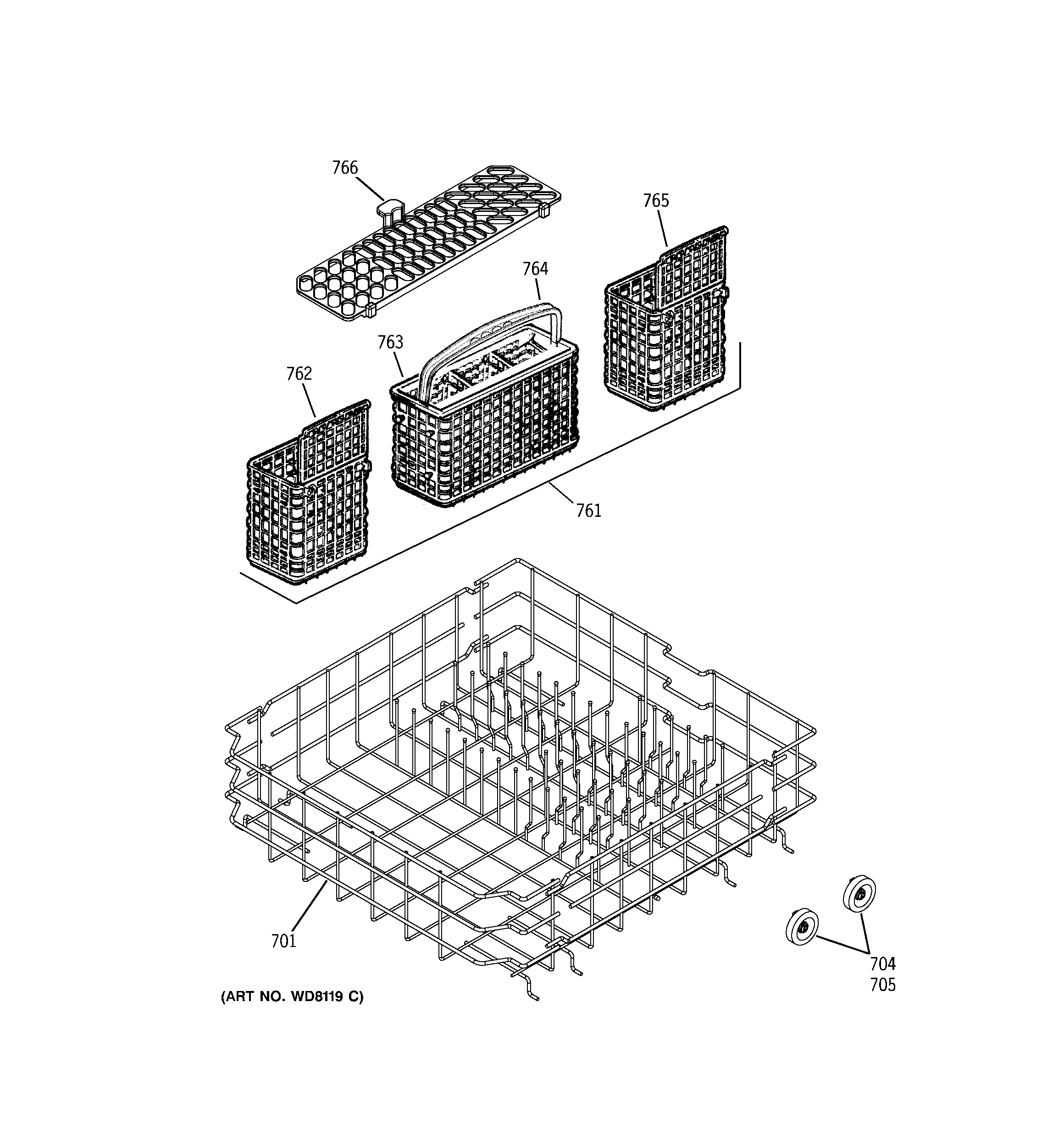 766
765
764
763
762
761
701
704
705
(ART NO. WD8119 C)