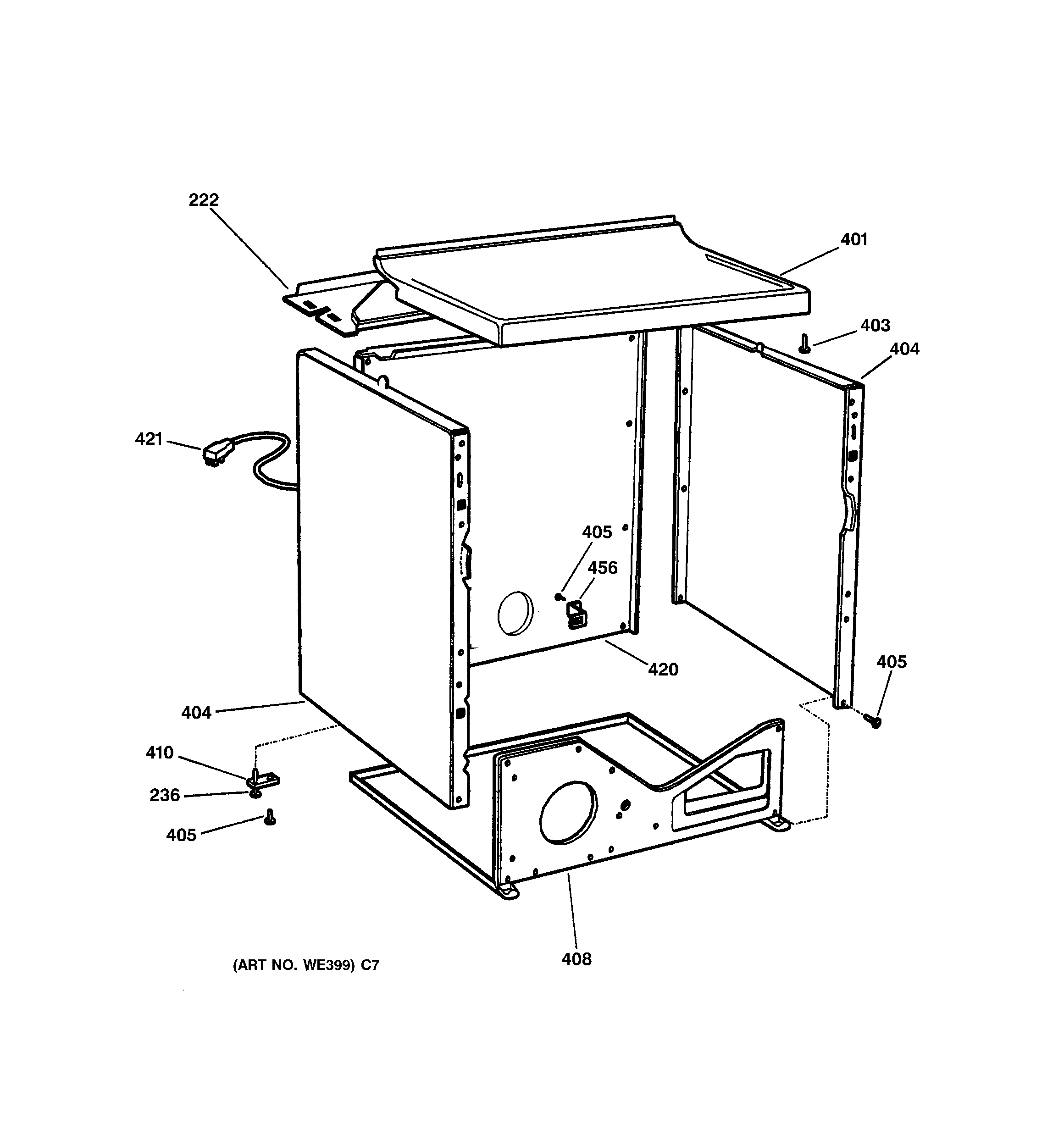 222

401

403

404

421

405

456

420

405

404

410

236

405

408

(ART NO. WE399) C7