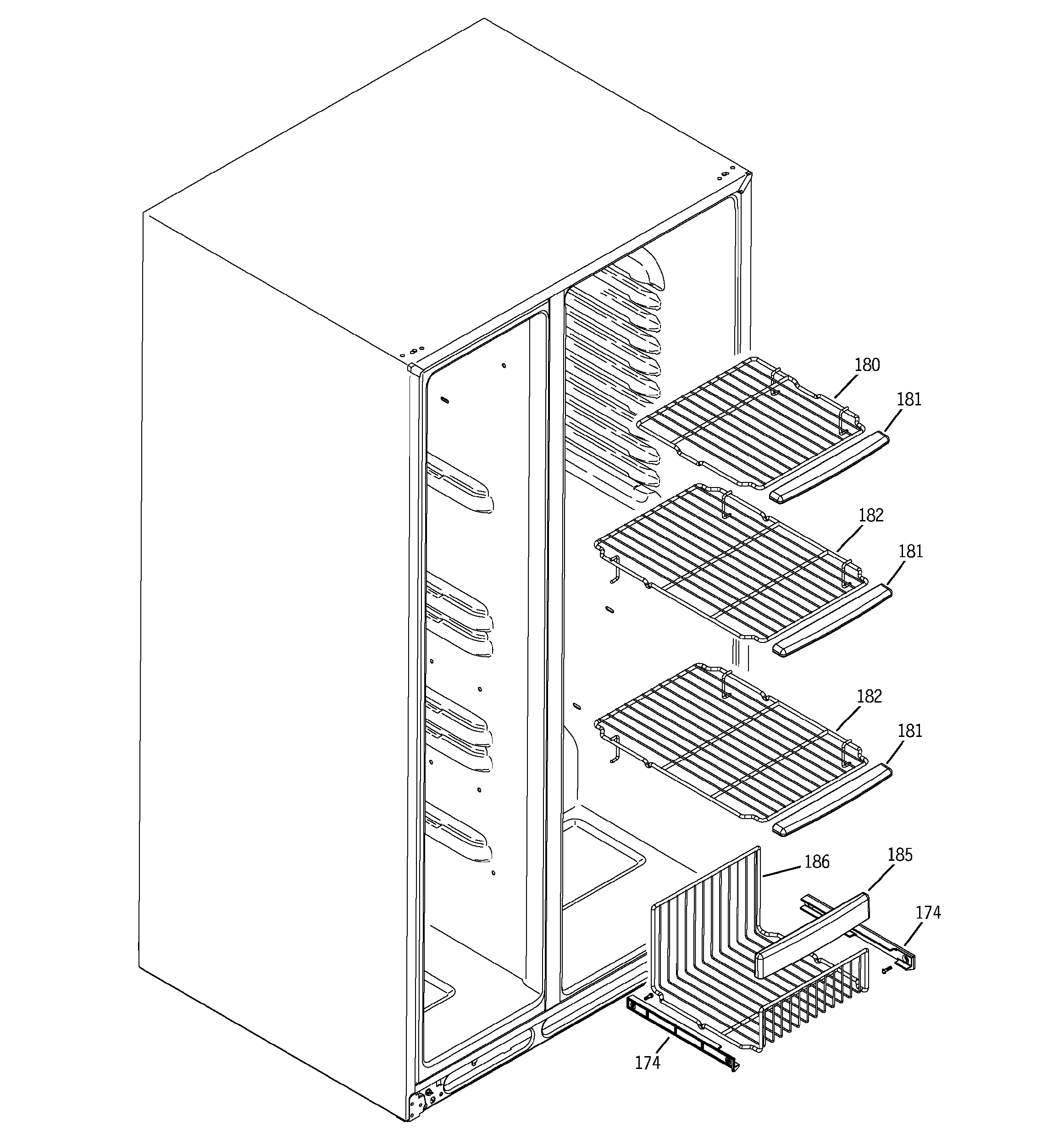 180
181
182
181
182
181
186
185
174
174