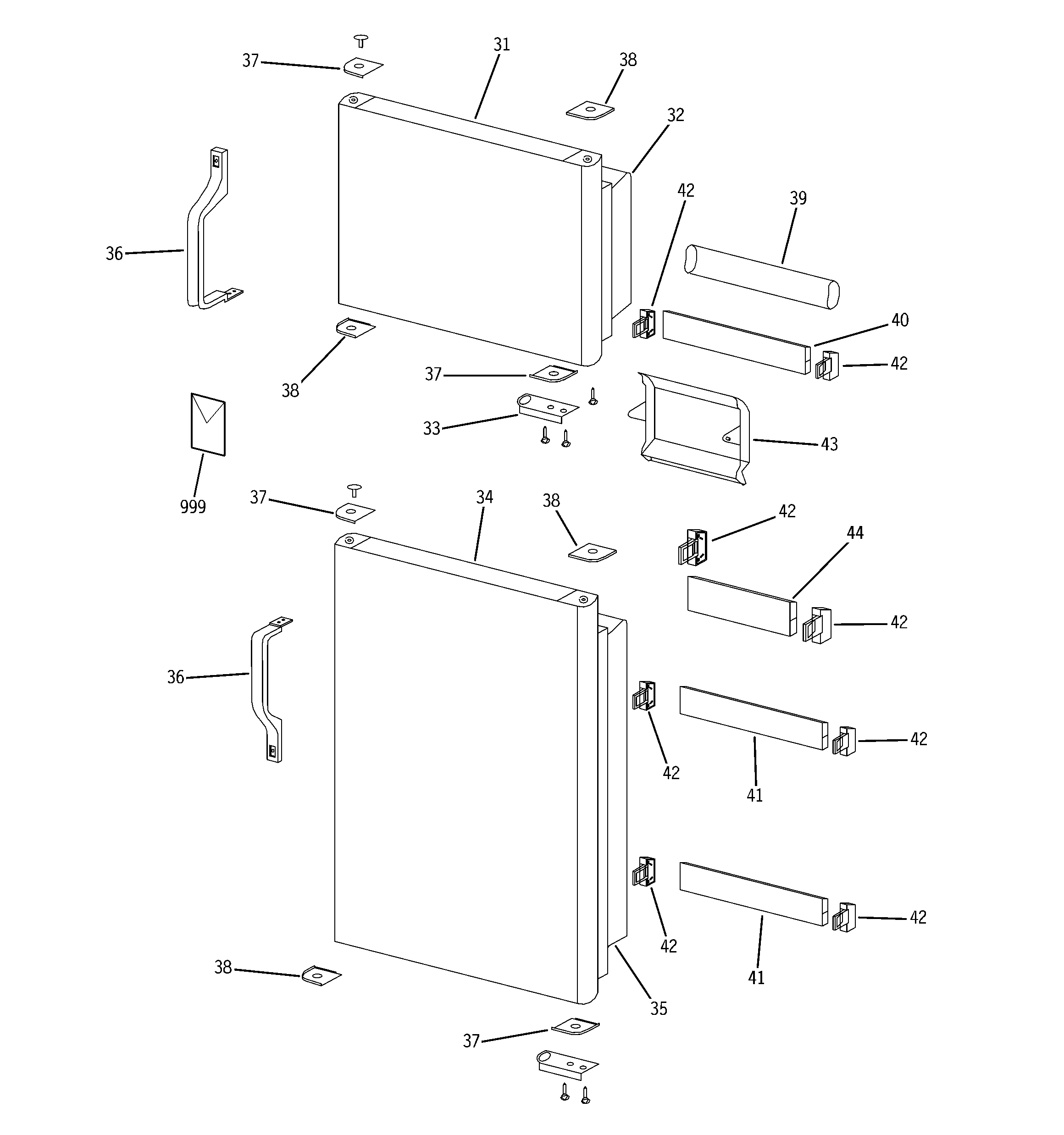 37
31
38
32
42
39
36
40
42
38
37
33
43
999
37
34
38
42
44
42
36
42
42
41
42
42
41
38
35
37