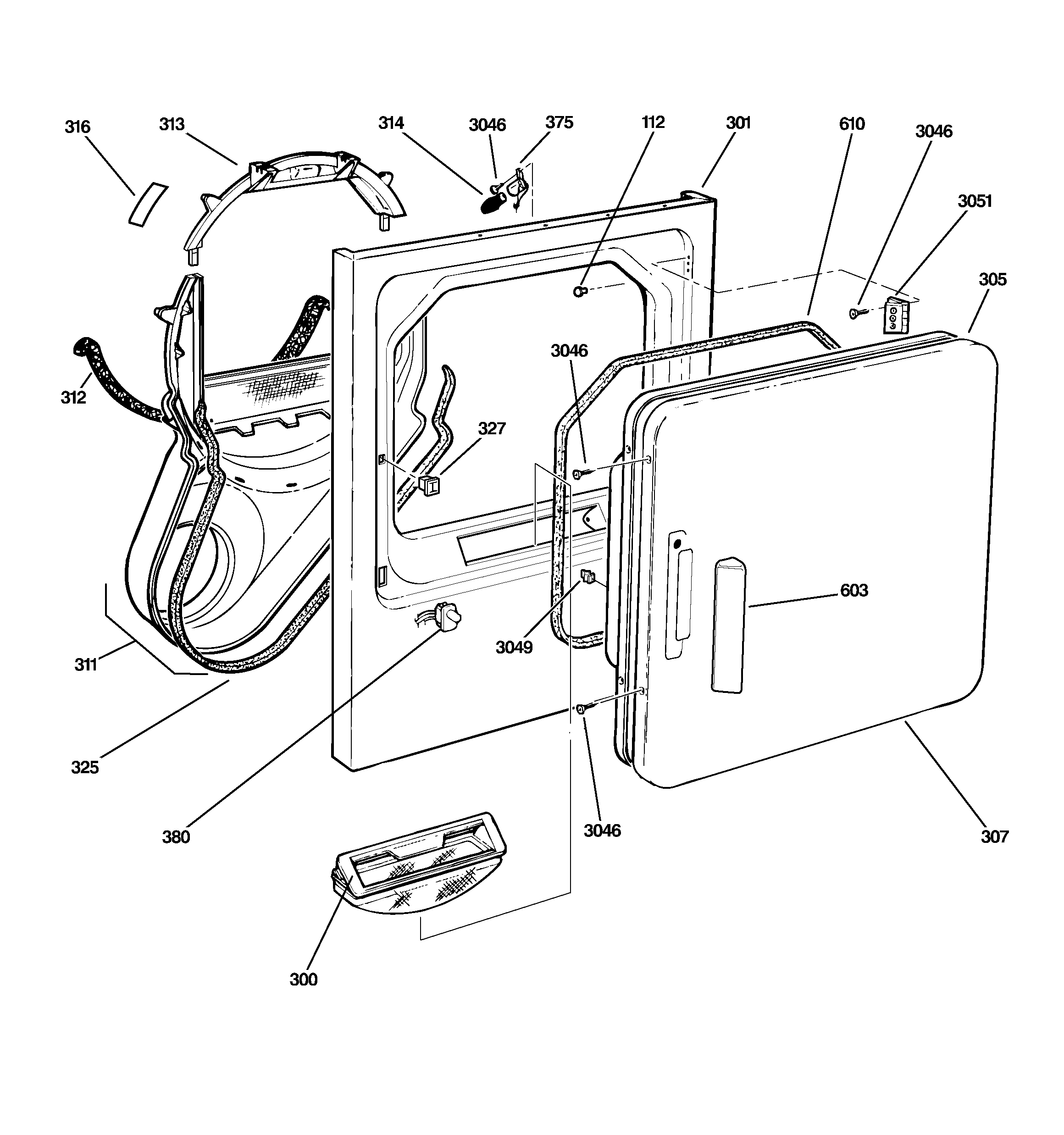 316
313
314
3046
375
112
301
610
3046
3051
305
312
3046
327
603
3049
311
325
380
3046
307
300