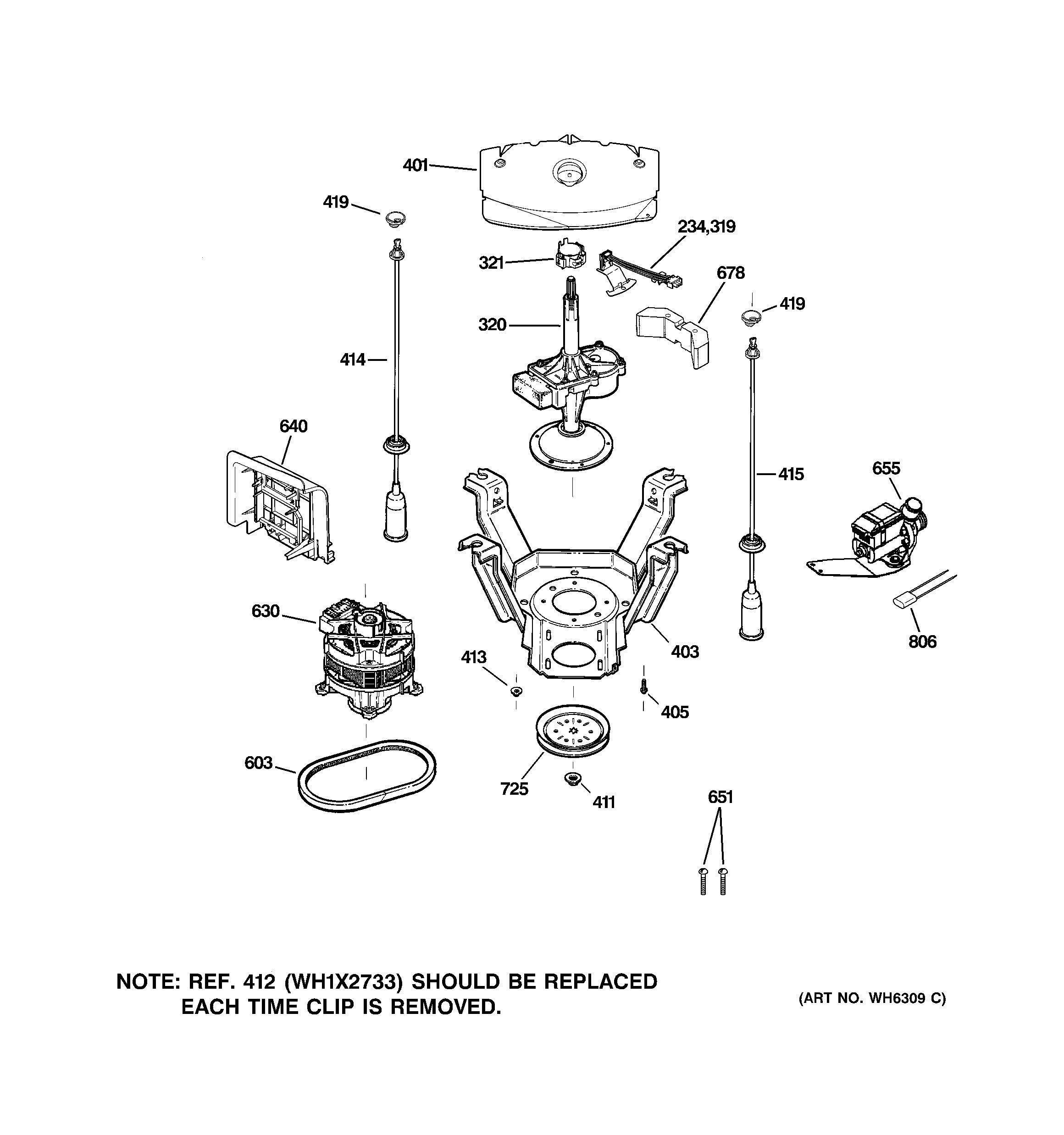 401
419
234,319
321
678
419
320
414
640
415
655
630
403
806
413
405
603
725
411
651

NOTE: REF. 412 (WH1X2733) SHOULD BE REPLACED EACH TIME CLIP IS REMOVED.

(ART NO. WH6309 C)