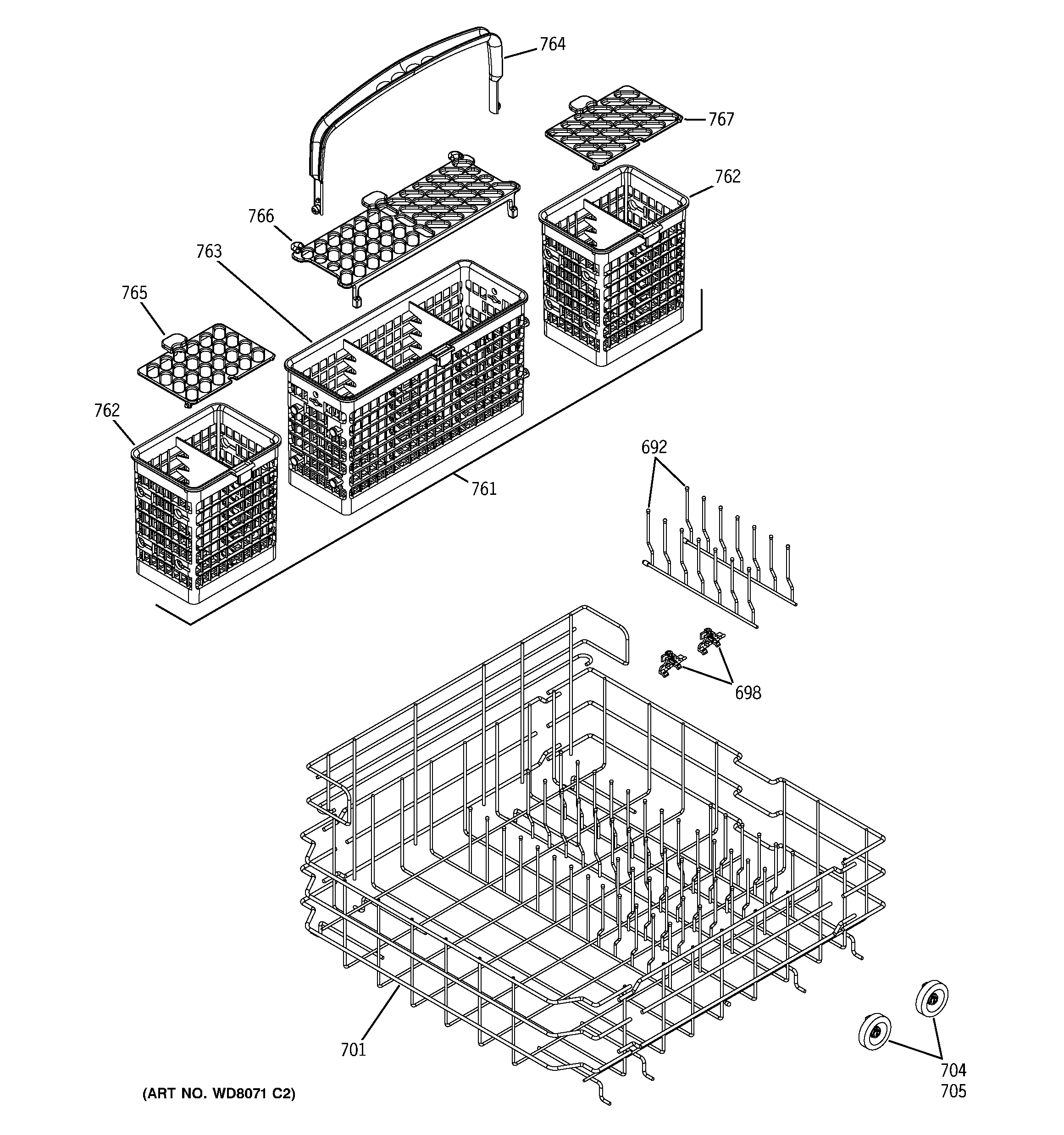 764

767

762

766

763

765

762

761

692

698

701

704
705

(ART NO. WD8071 C2)