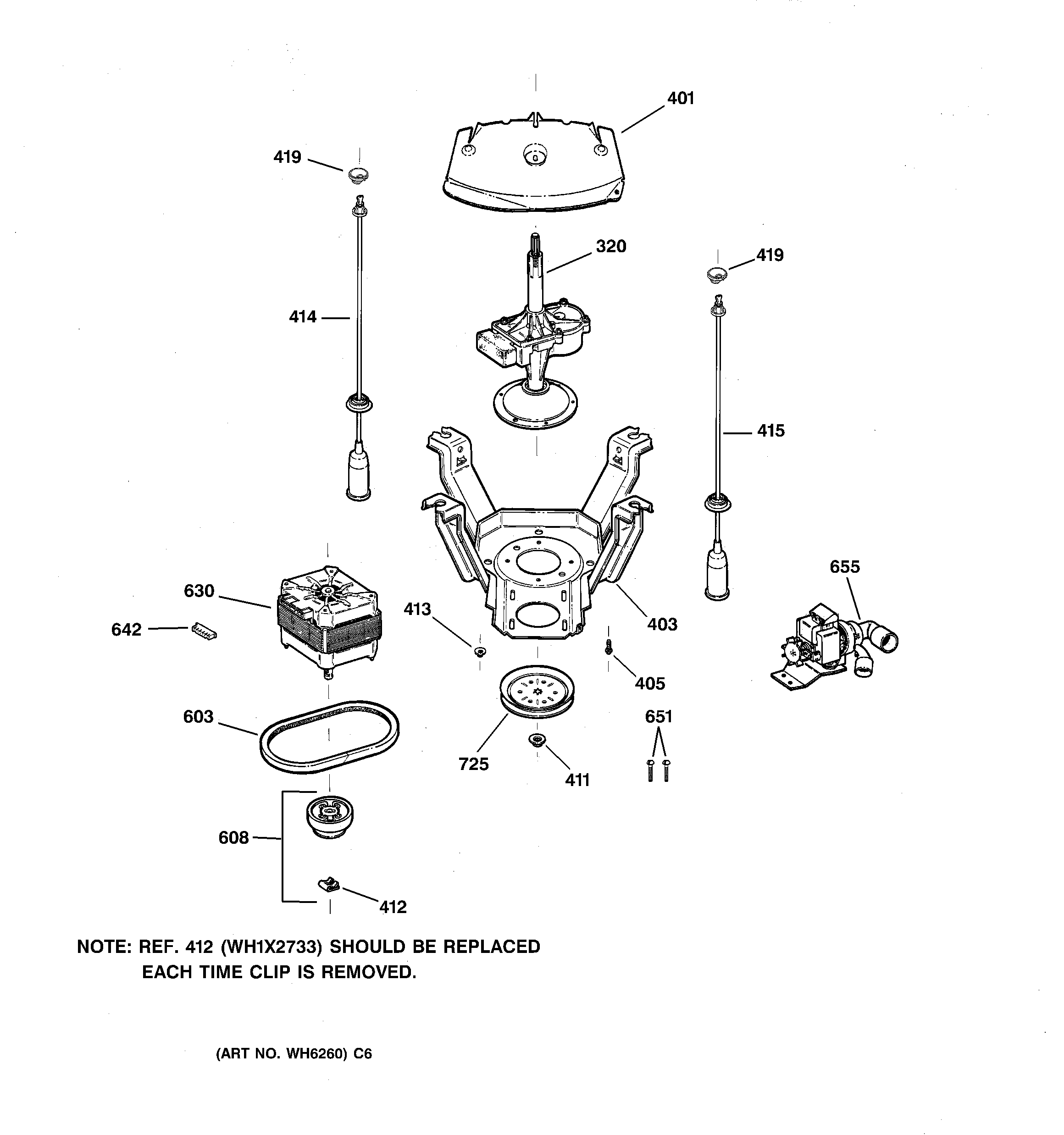 401

419

320

419

414

415

655

630

413

403

642

405

603

651

725

411

608

412

NOTE: REF. 412 (WH1X2733) SHOULD BE REPLACED EACH TIME CLIP IS REMOVED.

(ART NO. WH6260) C6