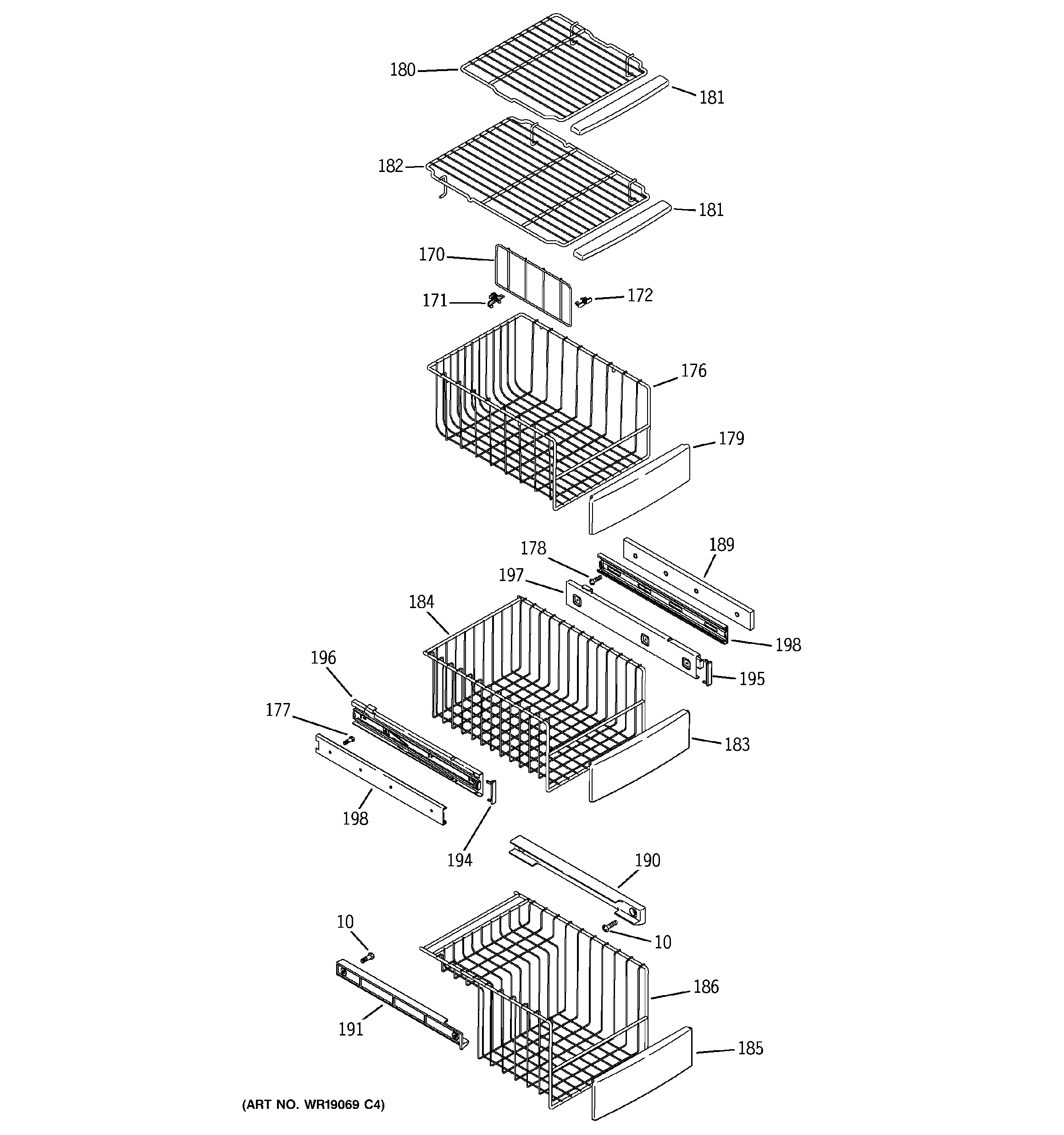 180
181
182
181
170
171
172
176
179
178
189
197
184
198
196
195
177
183
198
194
190
10
10
186
191
185
(ART NO. WR19069 C4)